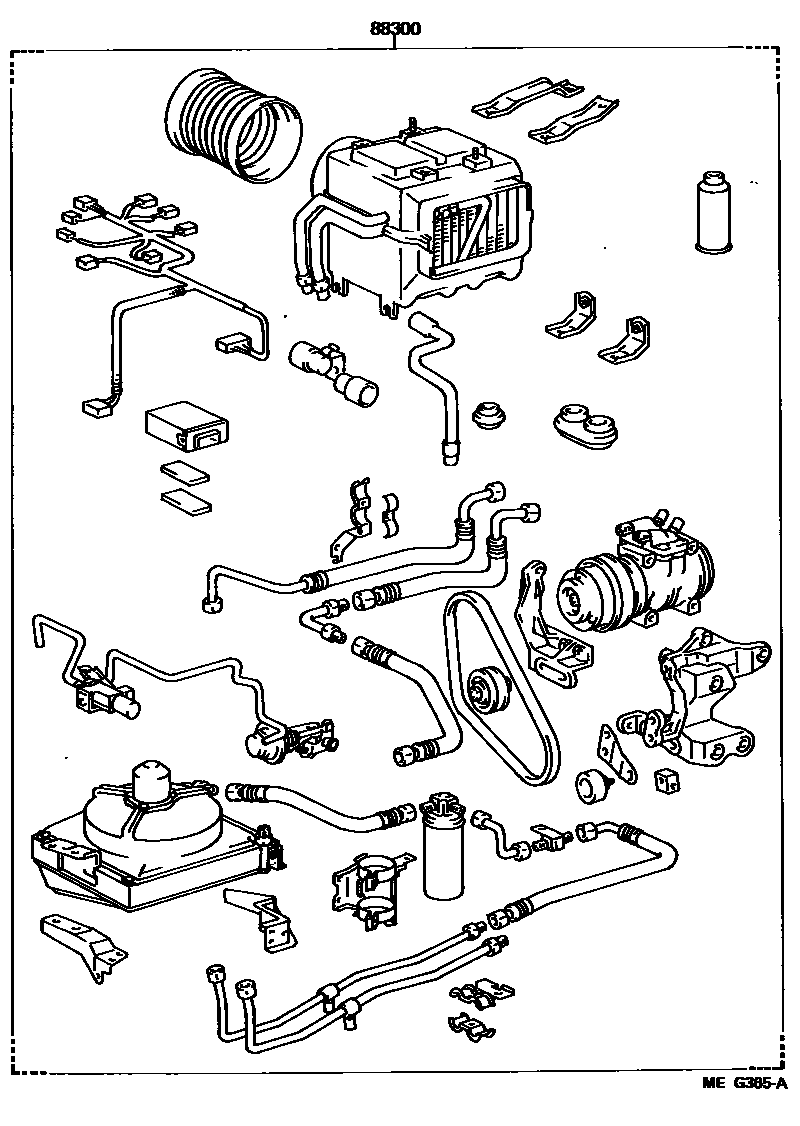 88300

ME G385-A