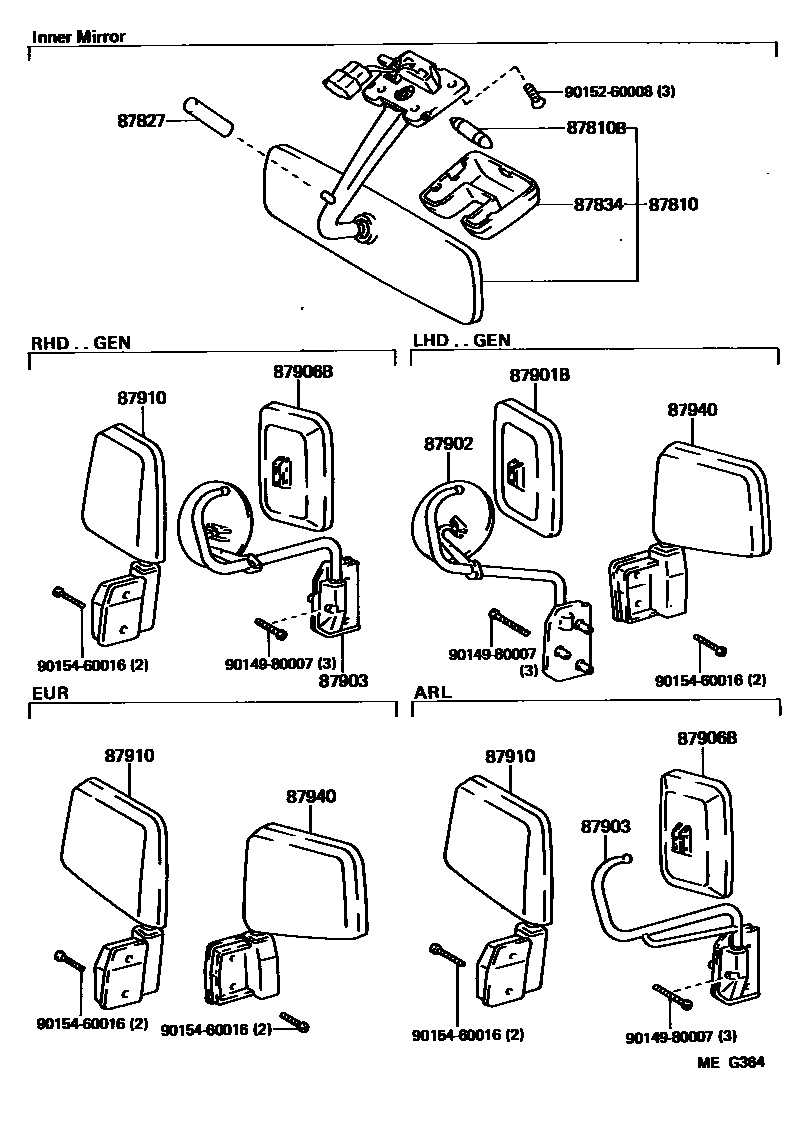 Inner Mirror

87827

90152-60008 (3)

87810B

87834

87810

RHD . . GEN

87910

87906B

90154-60016 (2)

90149-80007 (3)

87903

LHD . . GEN

87901B

87902

87940

90149-80007 (3)

90154-60016 (2)

EUR

87910

87940

90154-60016 (2)

90154-60016 (2)

ARL

87910

87906B

87903

90154-60016 (2)

90149-80007 (3)

ME G364