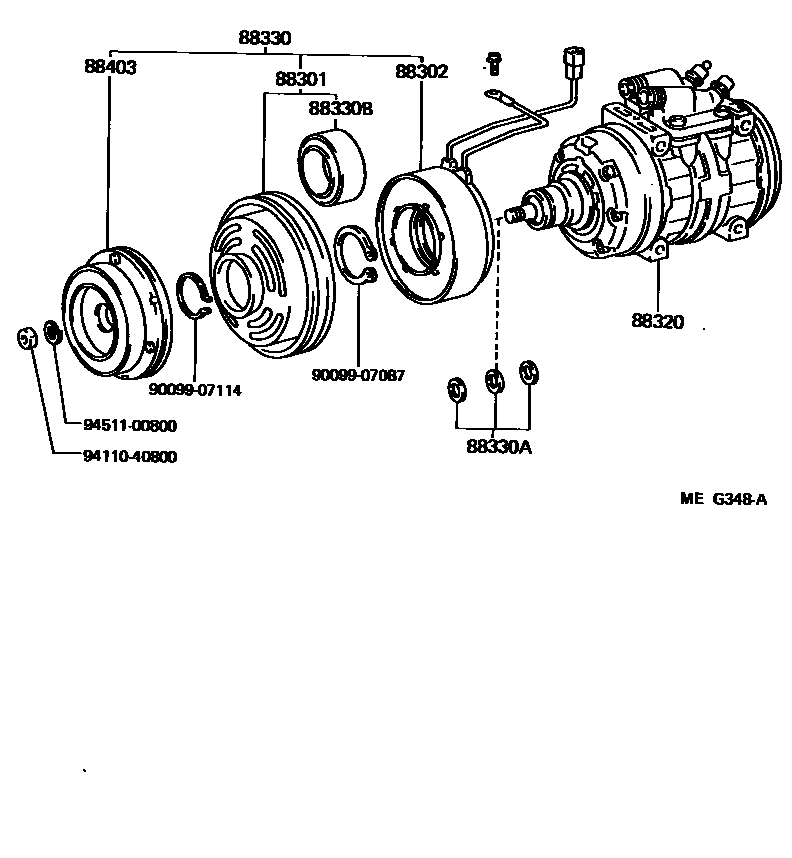 88330
88403
88301
88302
88330B
88320
90099-07114
90099-07087
94511-00800
94110-40800
88330A
ME G348-A