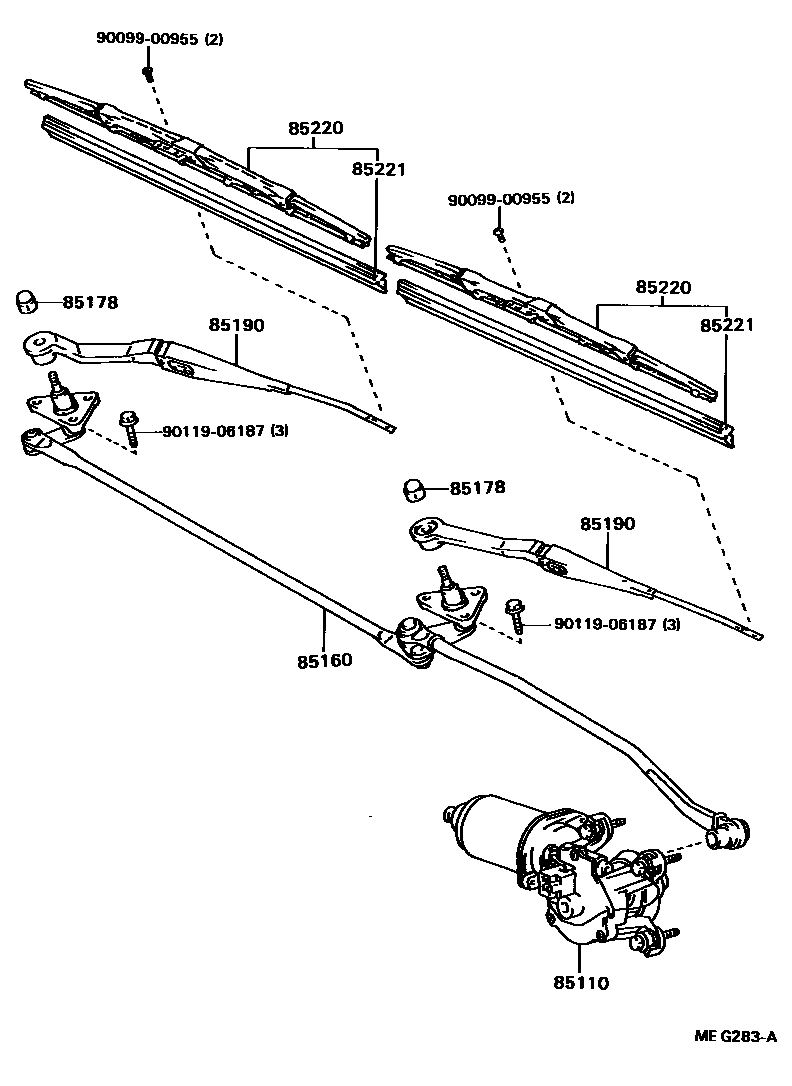 90099-00955 (2)
85220
85221
90099-00955 (2)
85220
85221
85178
85190
90119-06187 (3)
85178
85190
90119-06187 (3)
85160
85110
ME G283-A