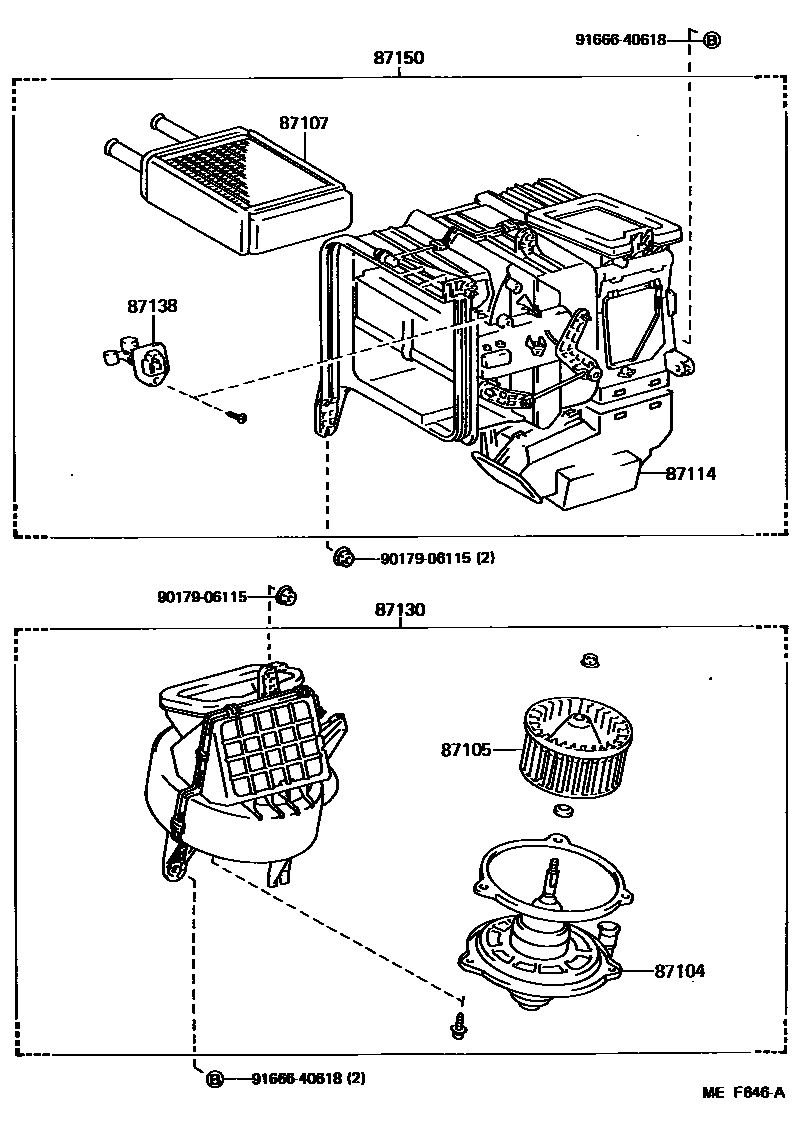 91666-40618 B

87150

87107

87138

87114

90179-06115 (2)

90179-06115

87130

87105

87104

B 91666-40618 (2)

ME F646-A