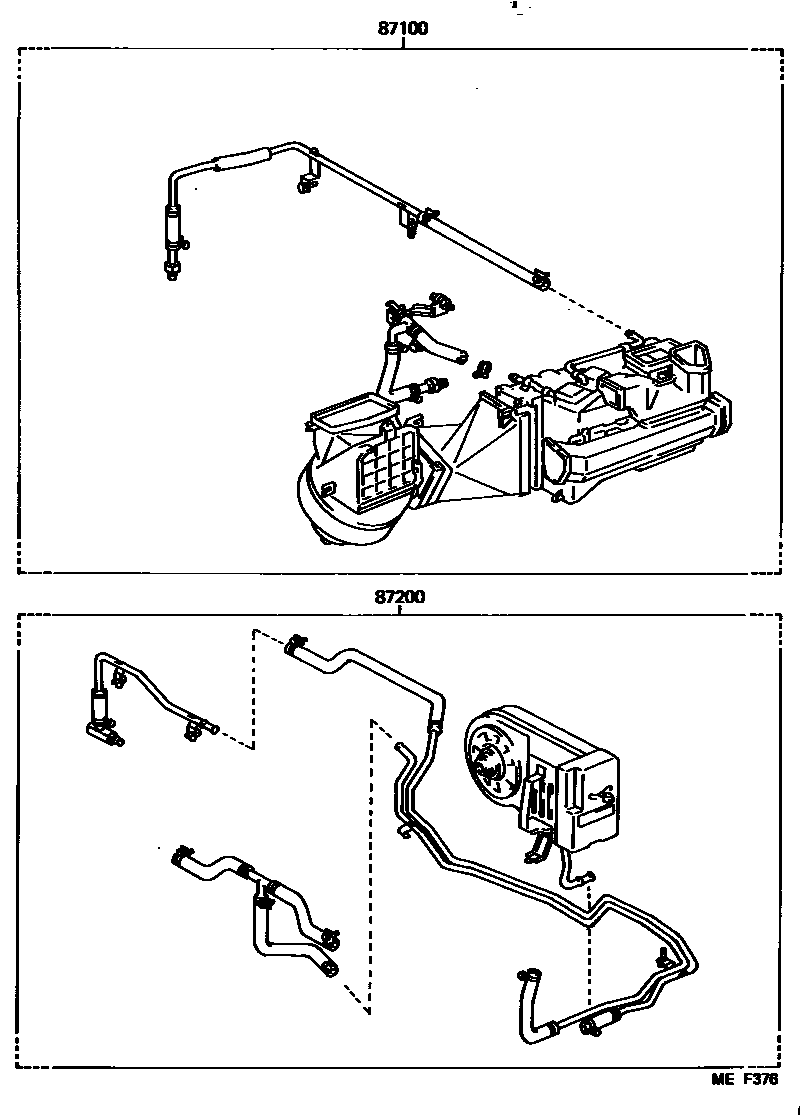 87100

87200

ME F376