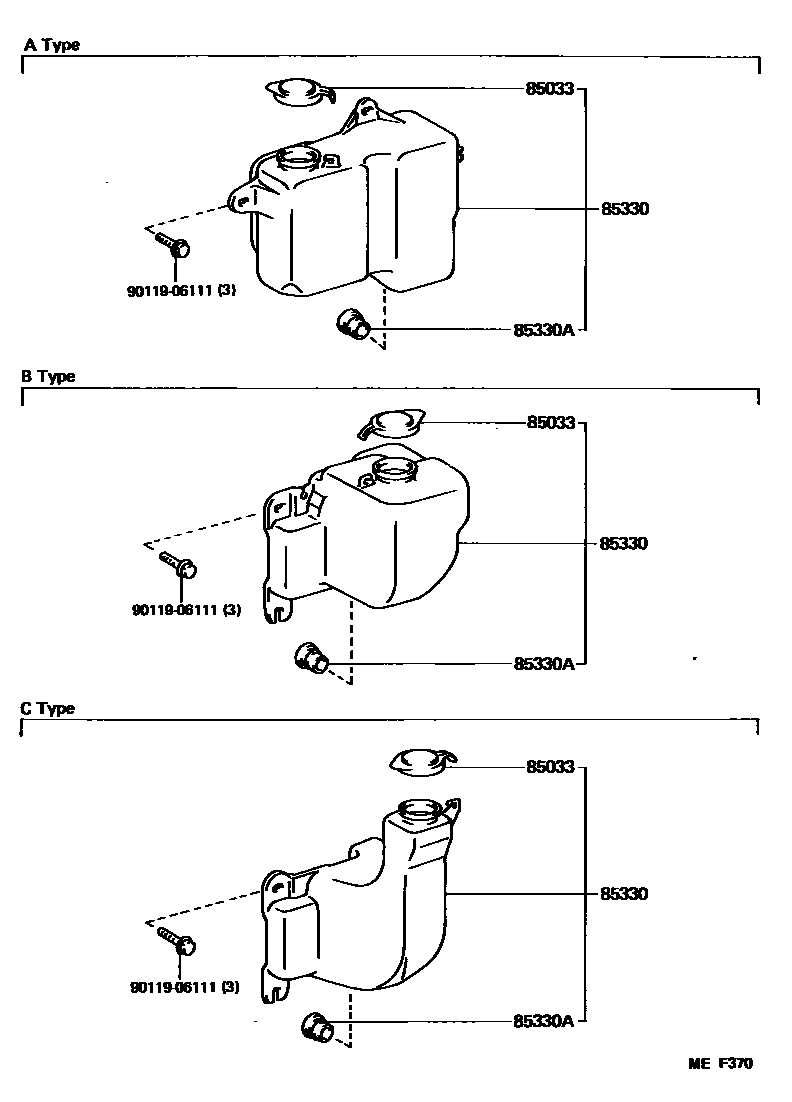 A Type

85033

85330

90119-06111 (3)

85330A

B Type

85033

85330

90119-06111 (3)

85330A

C Type

85033

85330

90119-06111 (3)

85330A

ME F370