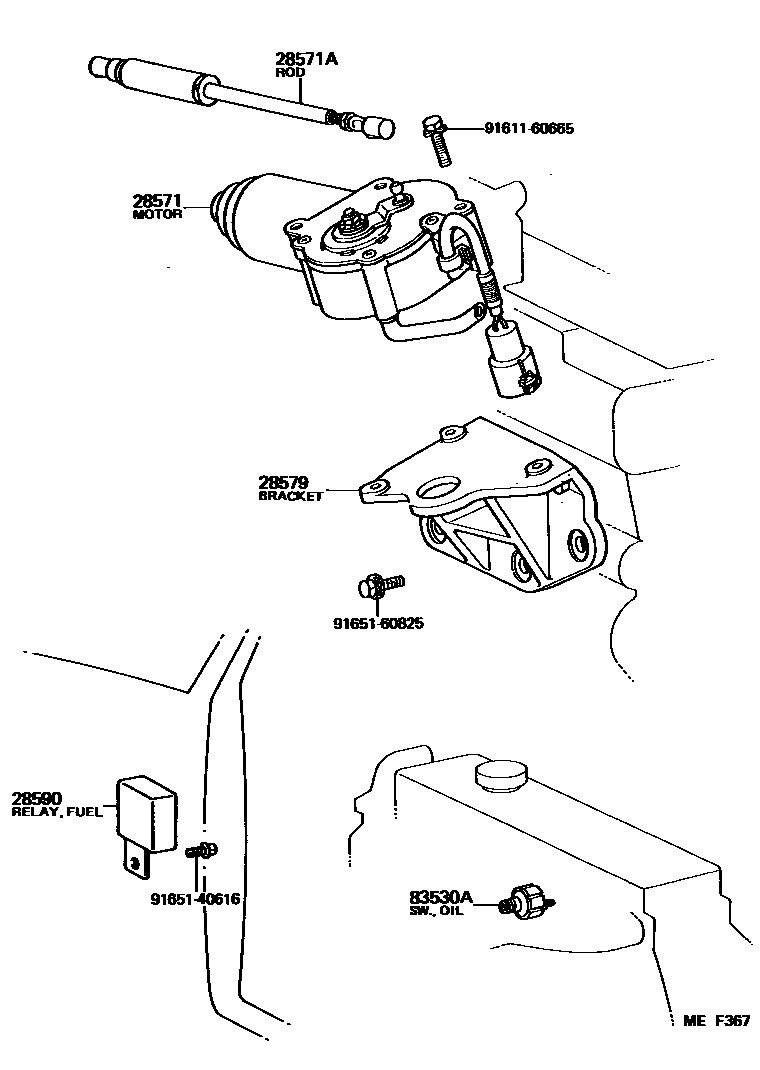 28571A
ROD

91611-60665

28571
MOTOR

28579
BRACKET

91651-60825

28590
RELAY, FUEL

91651-40616

83530A
SW., OIL

ME F367