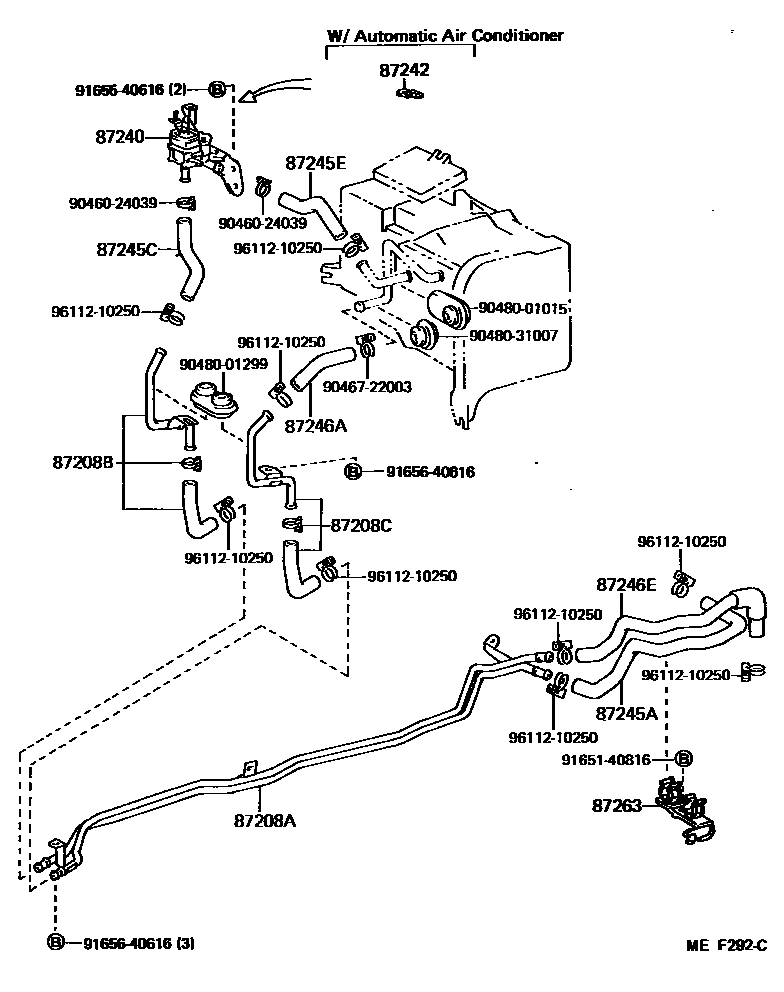 W/ Automatic Air Conditioner
87242
91656-40616 (2) B
87240
87245E
90460-24039
90460-24039
87245C
96112-10250
96112-10250
90480-01015
90480-31007
96112-10250
90480-01299
90467-22003
87246A
87208B
B 91656-40616
87208C
96112-10250
96112-10250
96112-10250
87246E
96112-10250
96112-10250
87245A
96112-10250
91651-40816 B
87263
87208A
B 91656-40616 (3)
ME F292-C