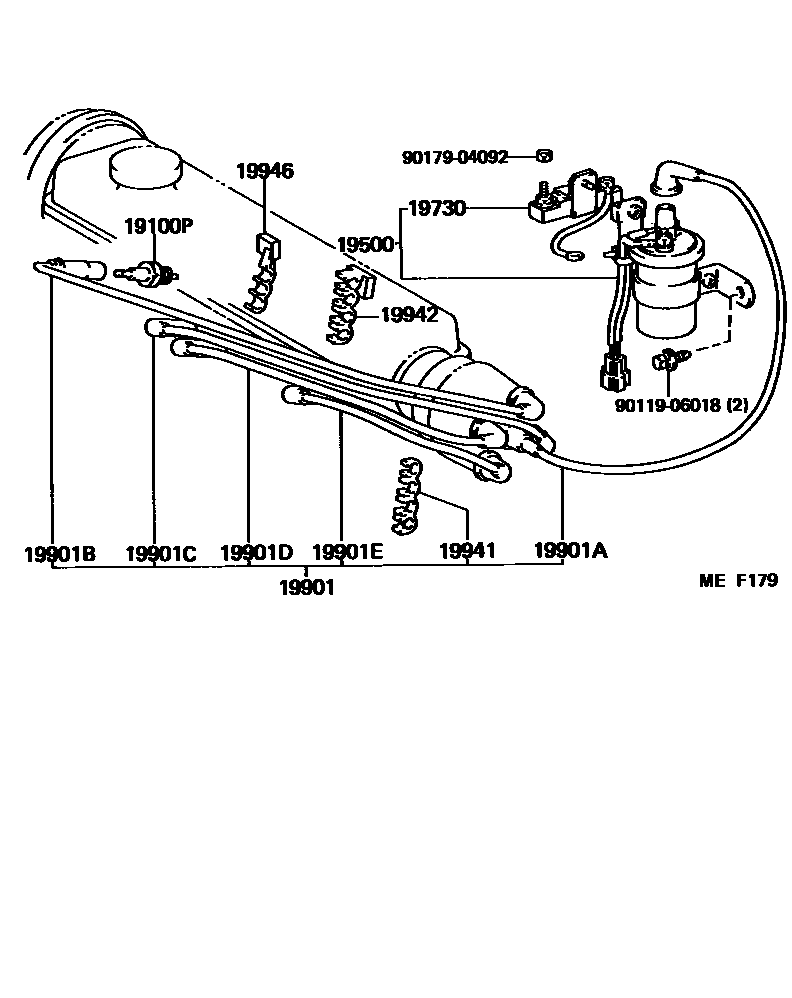 90179-04092
19946
19730
19100P
19500
19942
90119-06018 (2)
19901B
19901C
19901D
19901E
19941
19901A
19901
ME F179