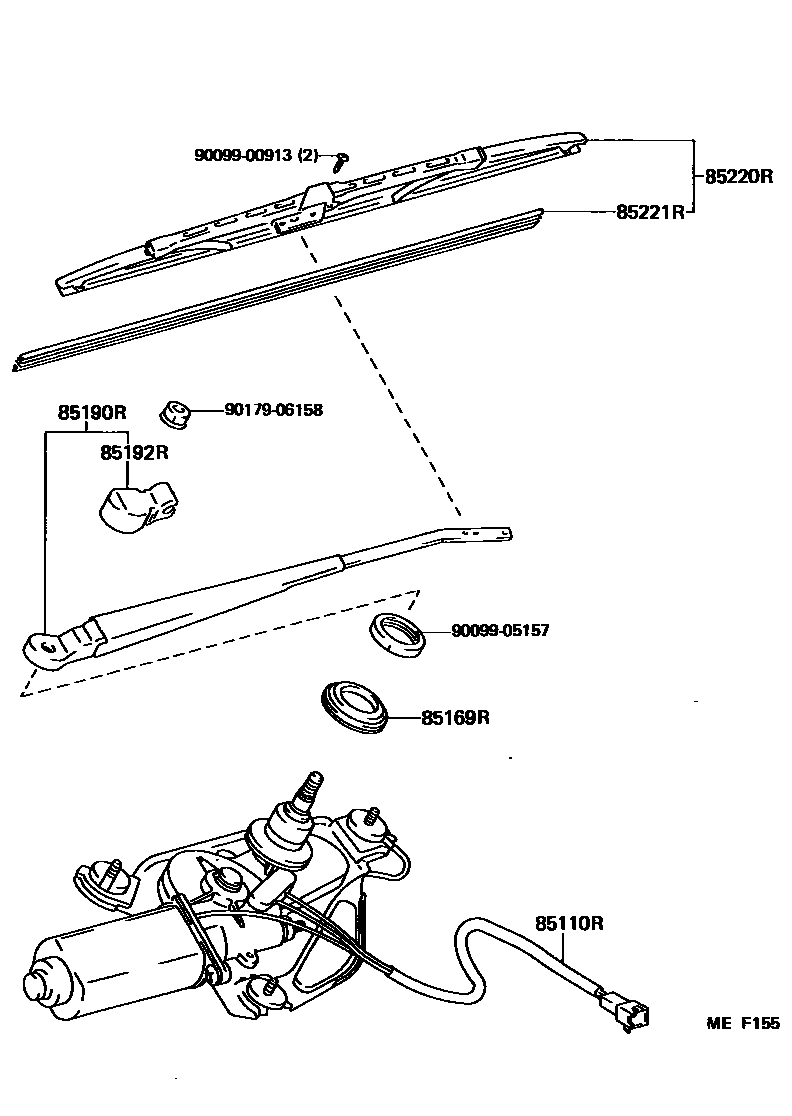 90099-00913 (2)
85220R
85221R
85190R
90179-06158
85192R
90099-05157
85169R
85110R
ME F155