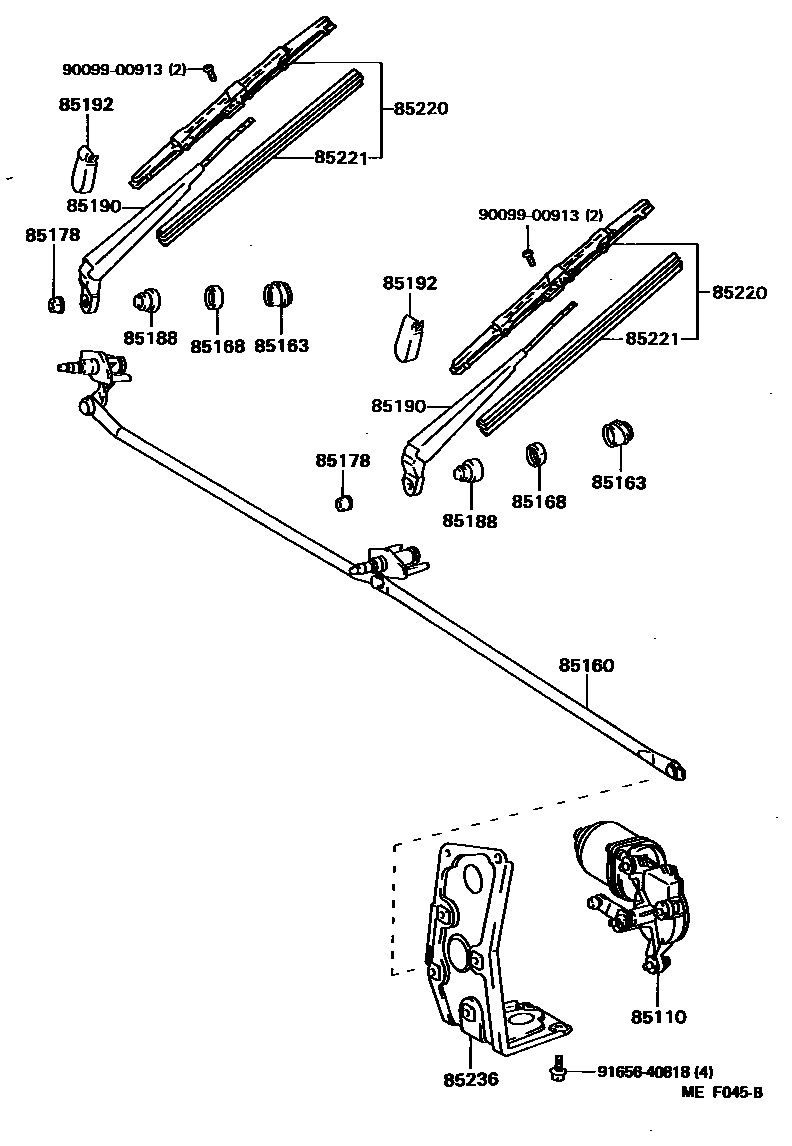 90099-00913 (2)
85192
85220
85221
85190
85178
85188
85168
85163
90099-00913 (2)
85192
85220
85221
85190
85178
85188
85168
85163
85160
85110
85236
91656-40818 (4)
ME F045-B