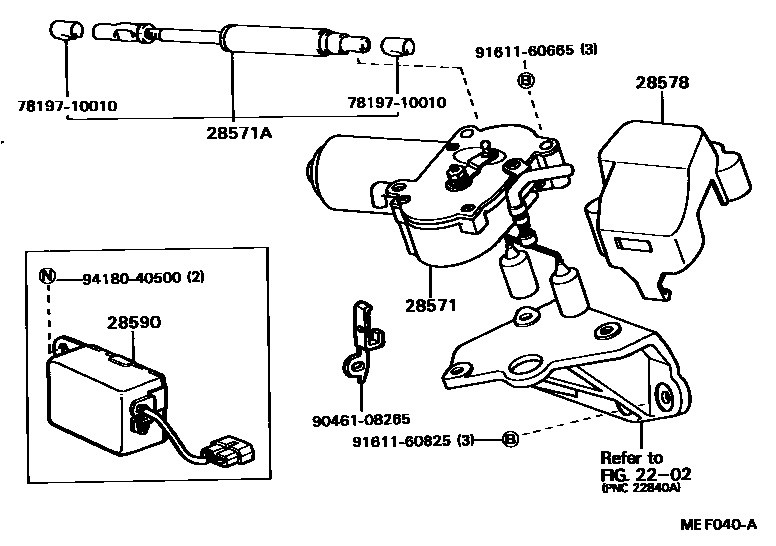 78197-10010

28571A

78197-10010

91611-60665 (3)

B

28578

N 94180-40500 (2)

28590

28571

90461-08265

91611-60825 (3) B

Refer to
FIG. 22-02
(PNC 22840A)

ME F040-A