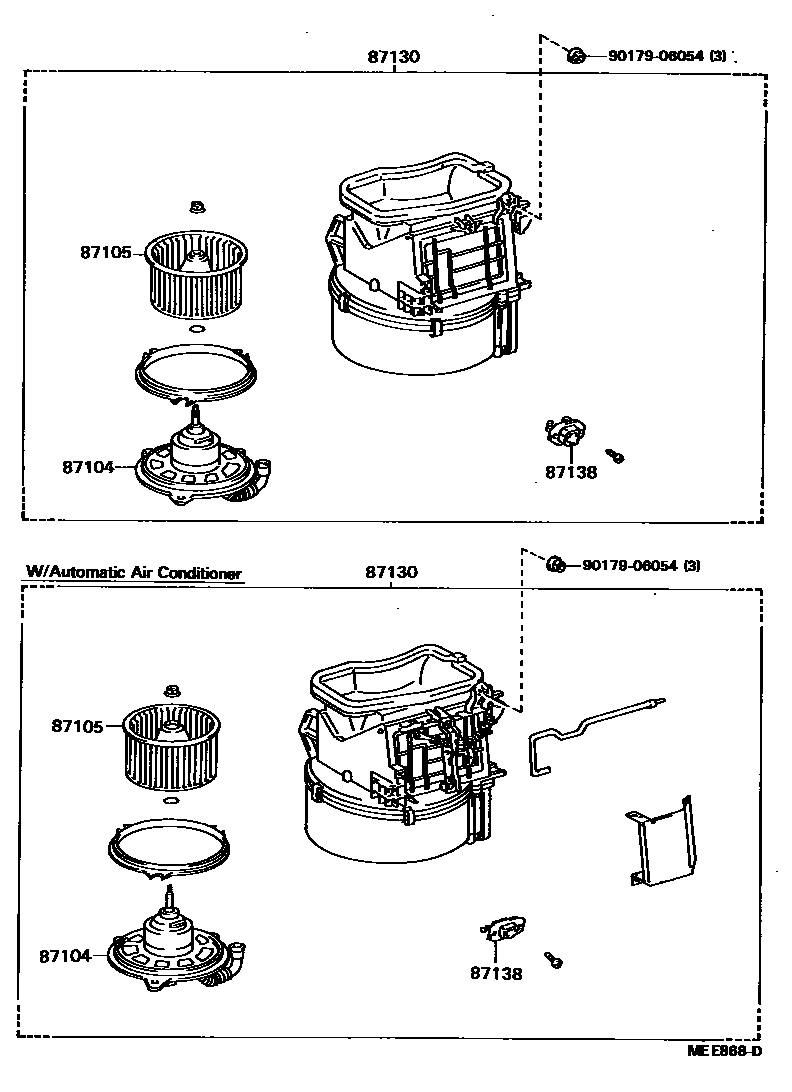 87130

90179-06054 (3)

87105

87104

87138

W/Automatic Air Conditioner

87130

90179-06054 (3)

87105

87104

87138

ME E868-D