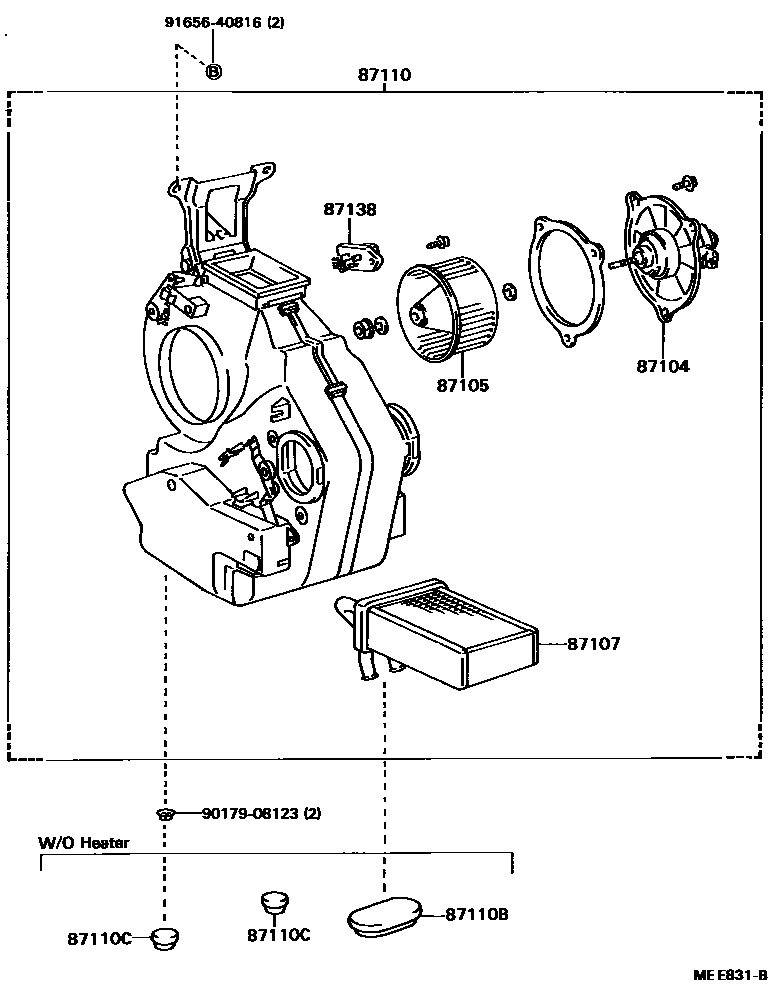 91656-40816 (2)

B

87110

87138

87105

87104

87107

90179-08123 (2)

W/O Heater

87110C

87110C

87110B

ME E831-B