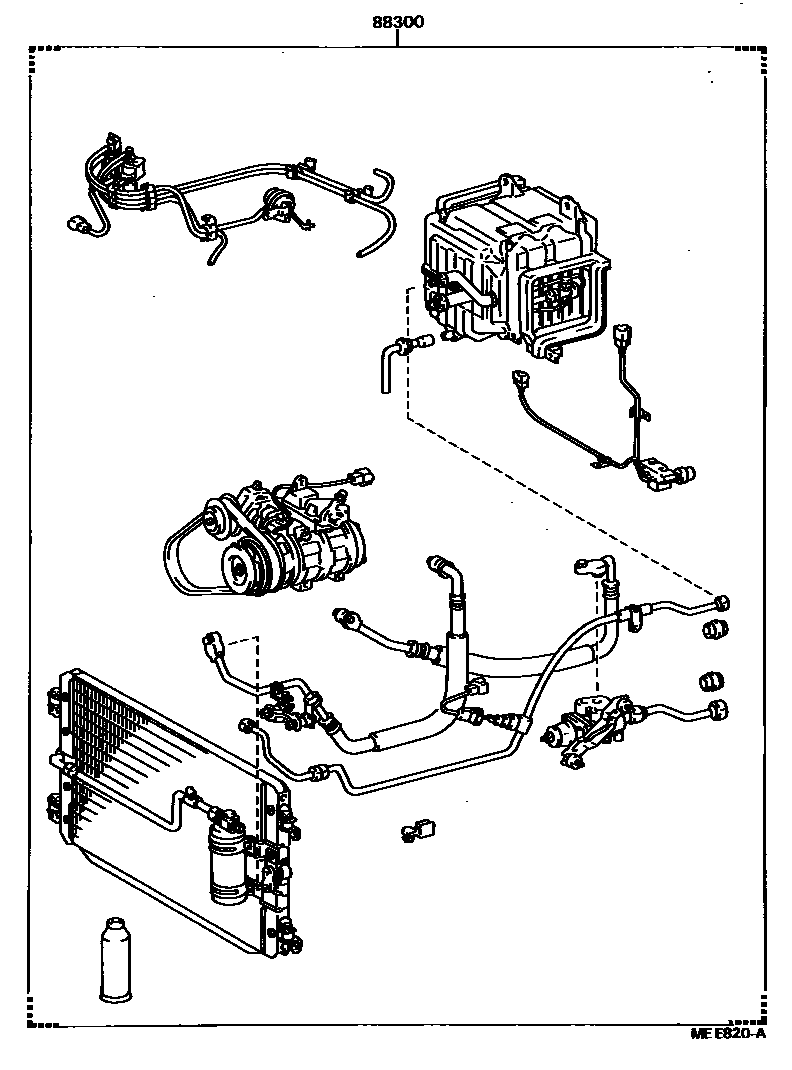 88300

ME E820-A