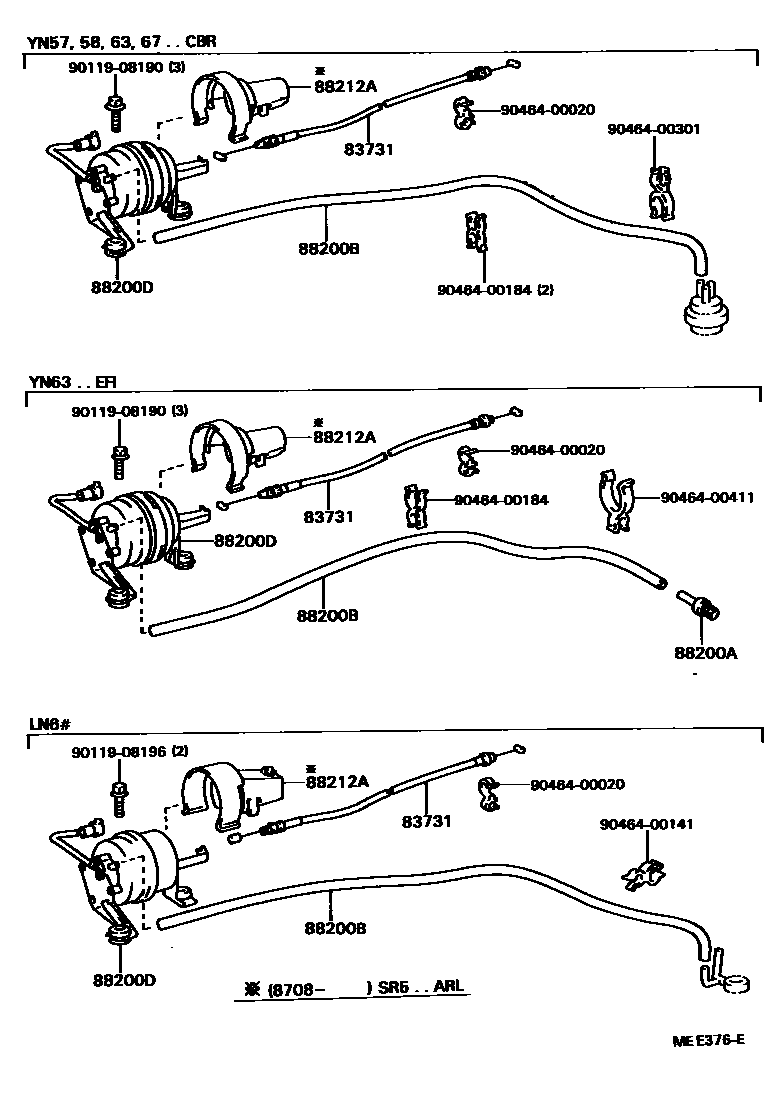 YN57, 58, 63, 67 . . CBR

90119-08190 (3)
※
88212A
90464-00020
90464-00301
83731
88200B
88200D
90464-00184 (2)

YN63 . . EFI

90119-08190 (3)
※
88212A
90464-00020
83731
90464-00184
90464-00411
88200D
88200B
88200A

LN6#

90119-08196 (2)
※
88212A
90464-00020
83731
90464-00141
88200B
88200D

※ (8708-　　) SR5 . . ARL

ME E376-E