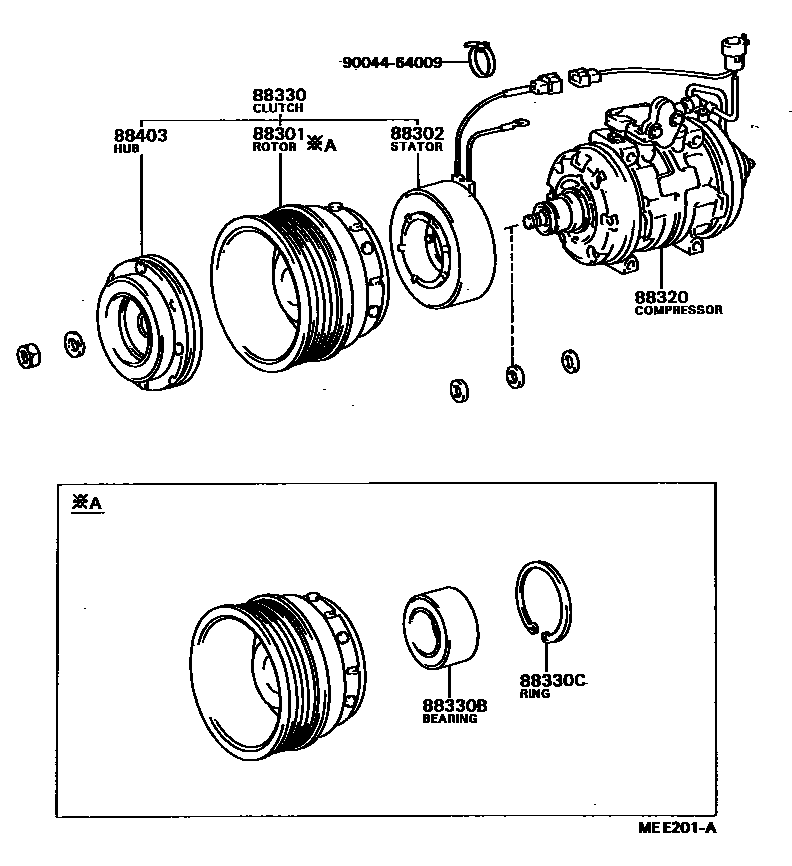 90044-64009

88330
CLUTCH

88403
HUB

88301
ROTOR ※A

88302
STATOR

88320
COMPRESSOR

※A

88330B
BEARING

88330C
RING

MEE201-A