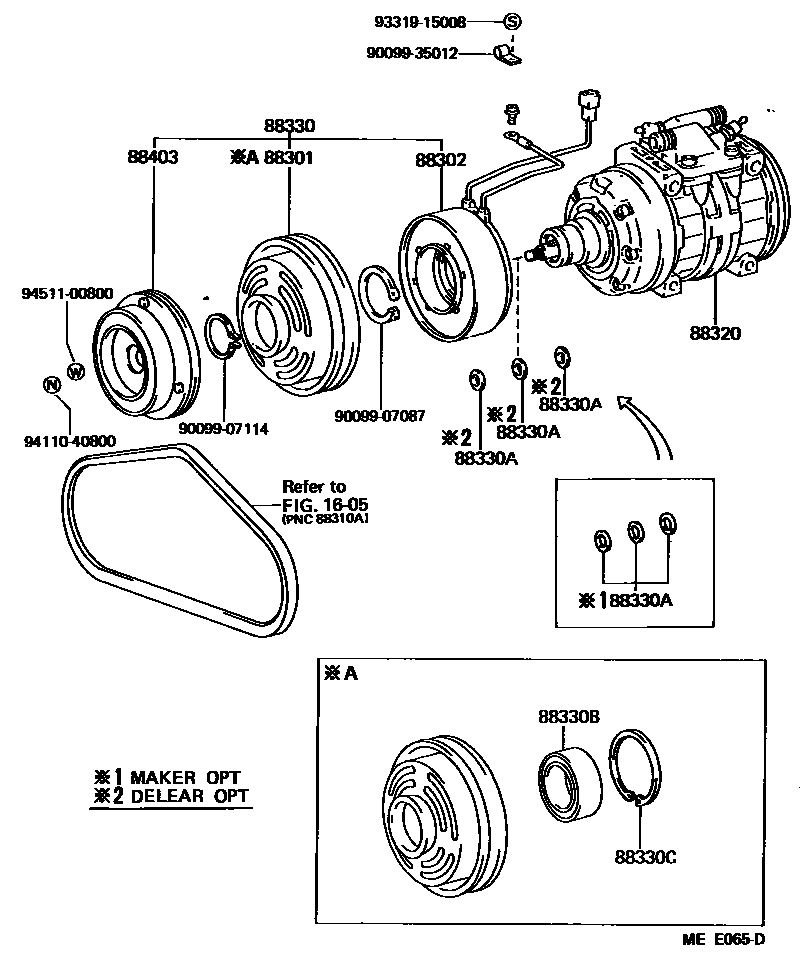 93319-15008
S
90099-35012

88330
88403
※A 88301
88302

94511-00800
W
N
94110-40800

90099-07114
90099-07087

88320

※2
88330A
※2
88330A
※2
88330A

Refer to
FIG. 16-05
(PNC 88310A)

※1 88330A

※A
88330B
88330C

※1 MAKER OPT
※2 DELEAR OPT

ME E065-D