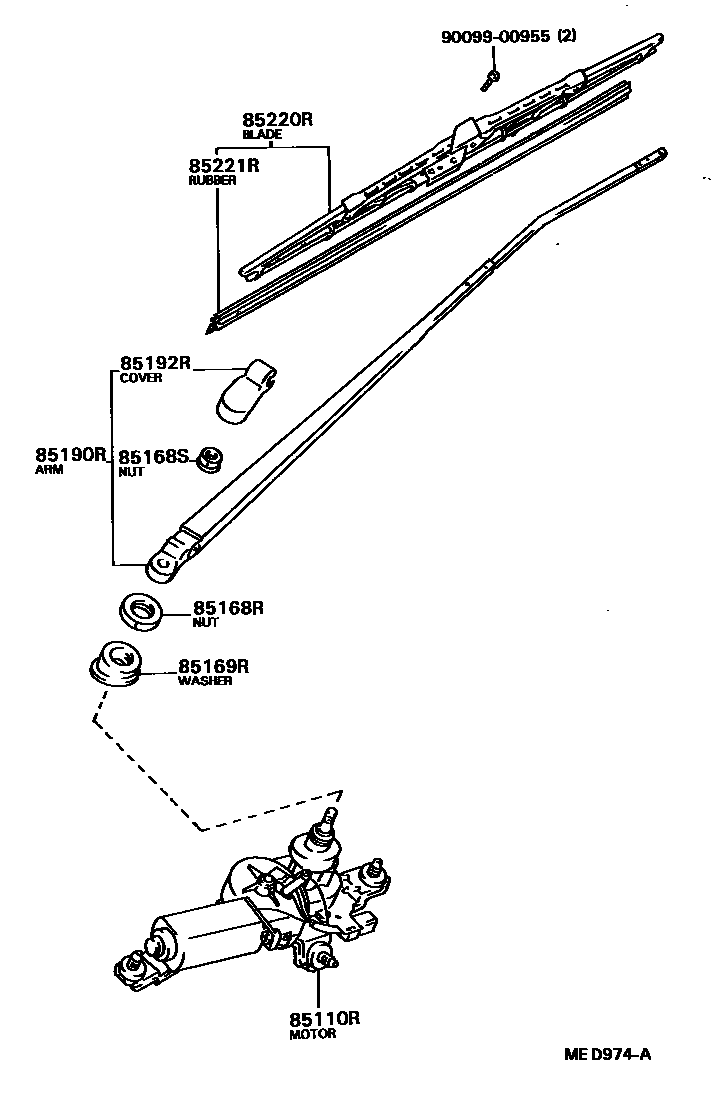 90099-00955 (2)

85220R
BLADE

85221R
RUBBER

85192R
COVER

85190R
ARM

85168S
NUT

85168R
NUT

85169R
WASHER

85110R
MOTOR

ME D974-A