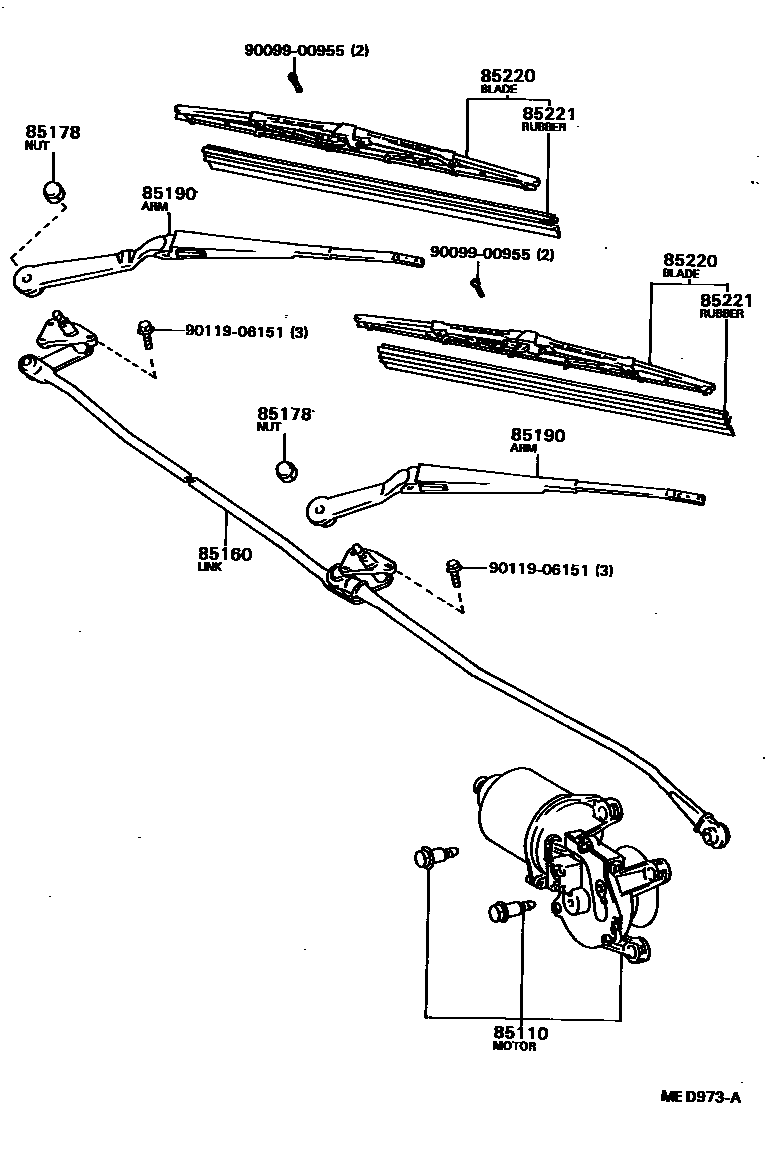 90099-00955 (2)

85220
BLADE

85221
RUBBER

85178
NUT

85190
ARM

90099-00955 (2)

85220
BLADE

85221
RUBBER

90119-06151 (3)

85178
NUT

85190
ARM

85160
LINK

90119-06151 (3)

85110
MOTOR

ME D973-A