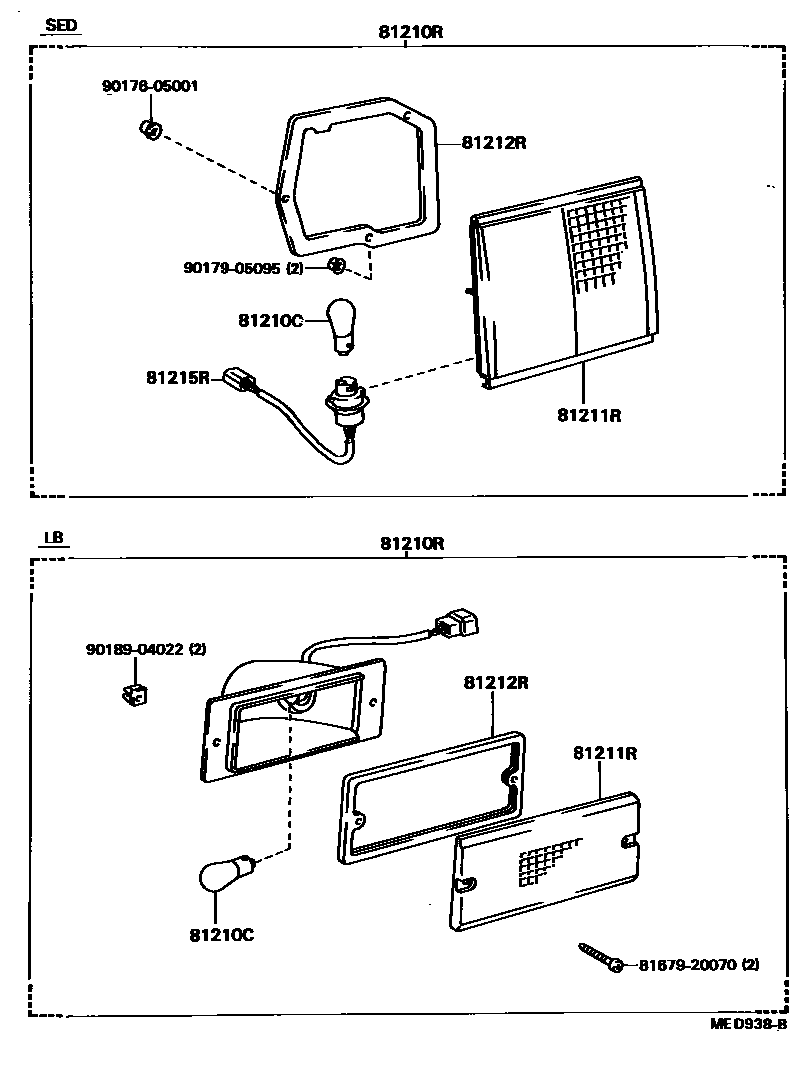 SED

81210R

90178-05001

81212R

90179-05095 (2)

81210C

81215R

81211R

LB

81210R

90189-04022 (2)

81212R

81211R

81210C

81679-20070 (2)

MED938-B