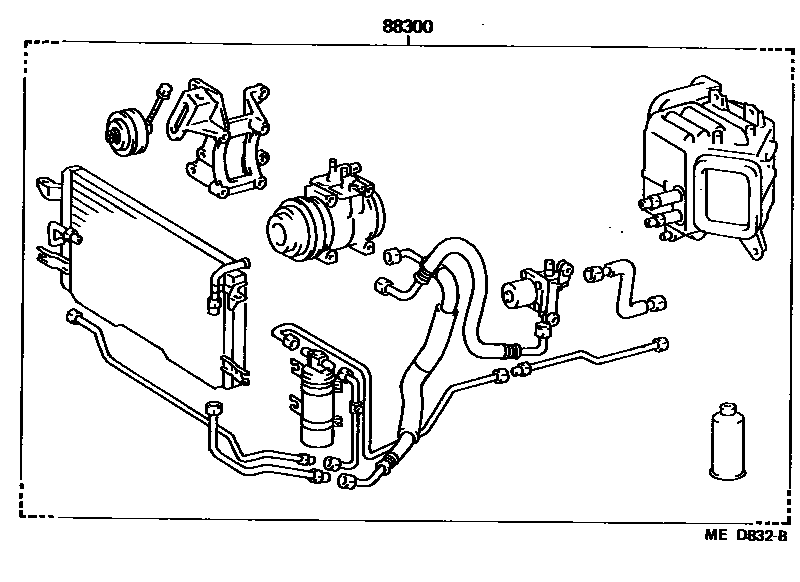 88300

ME D832-B