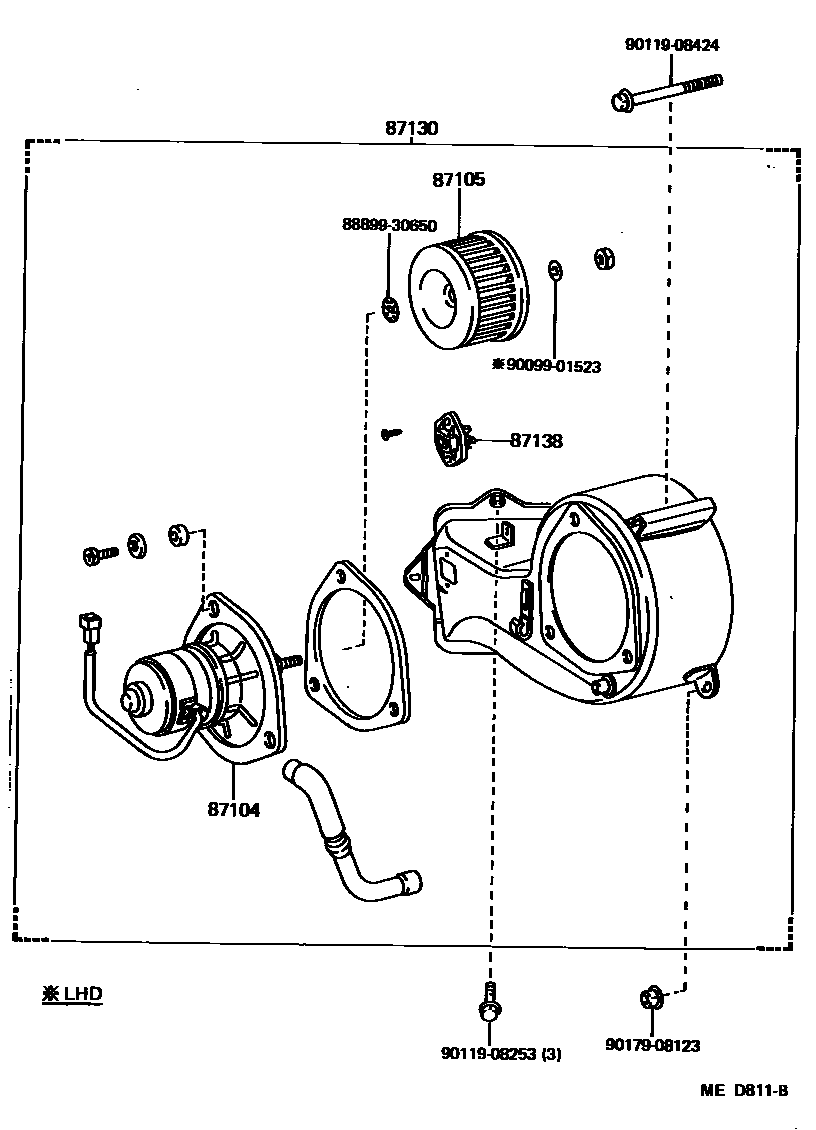 90119-08424

87130

87105

88899-30650

※90099-01523

87138

87104

※ LHD

90119-08253 (3)

90179-08123

ME D811-B