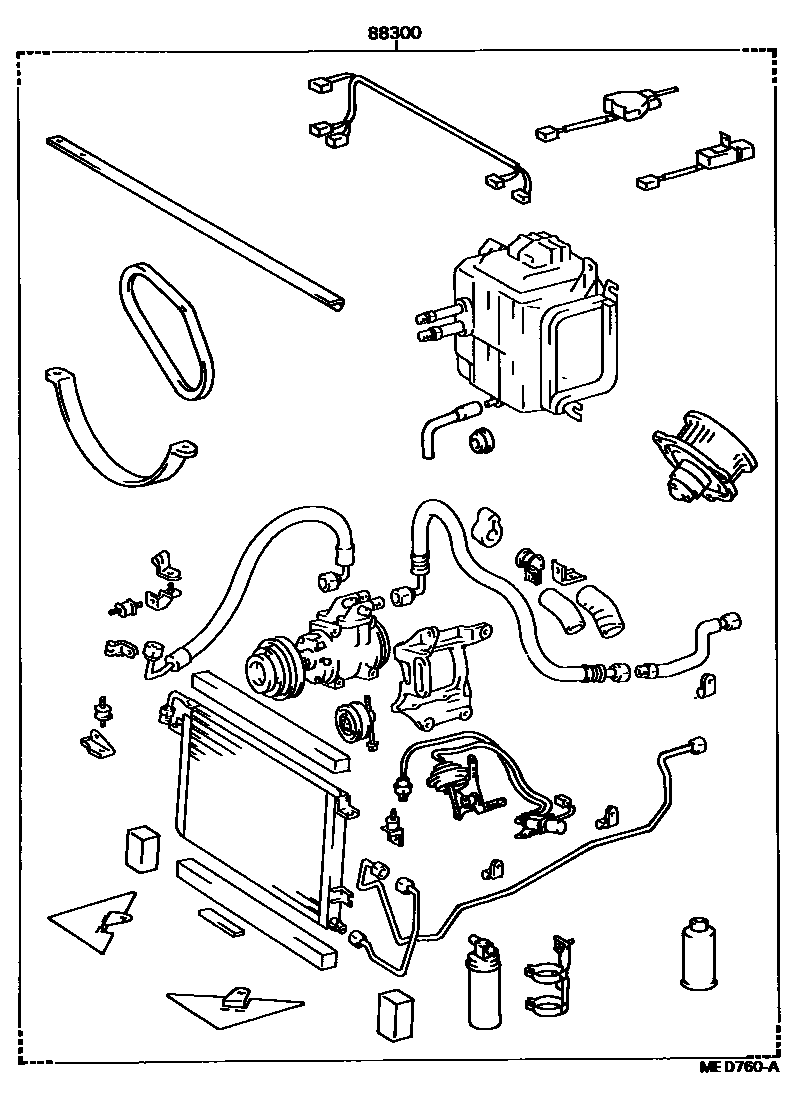 88300

ME D760-A