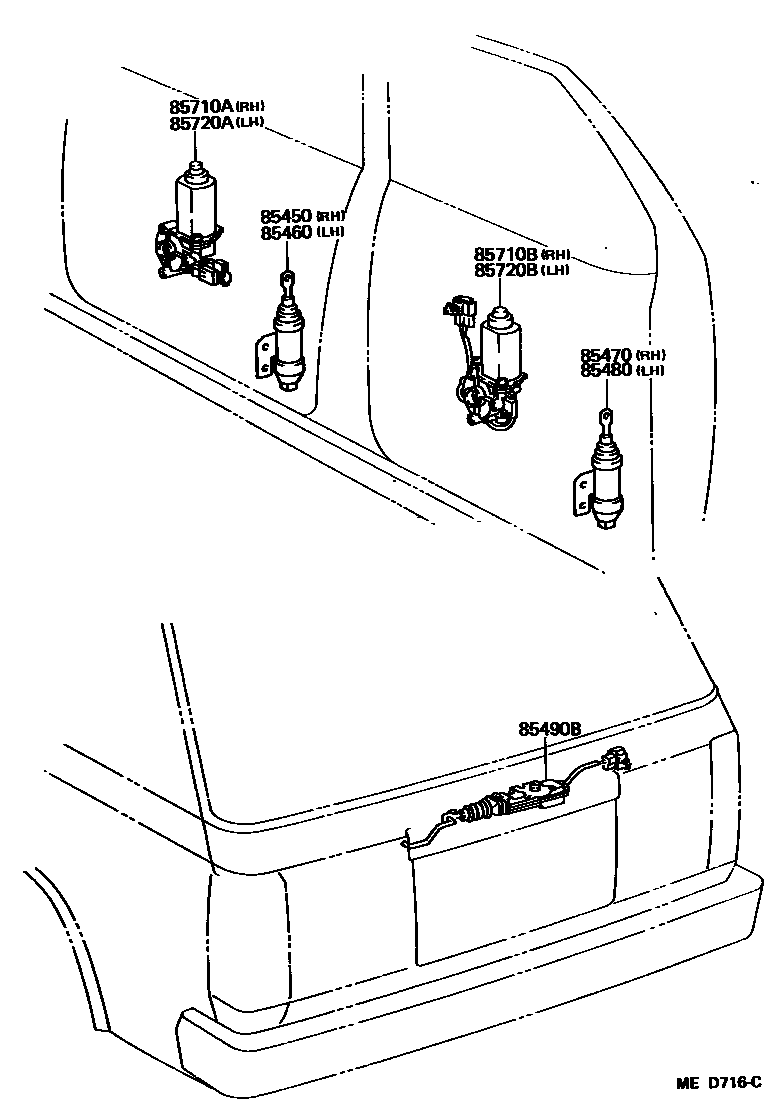 85710A (RH)
85720A (LH)

85450 (RH)
85460 (LH)

85710B (RH)
85720B (LH)

85470 (RH)
85480 (LH)

85490B

ME D716-C