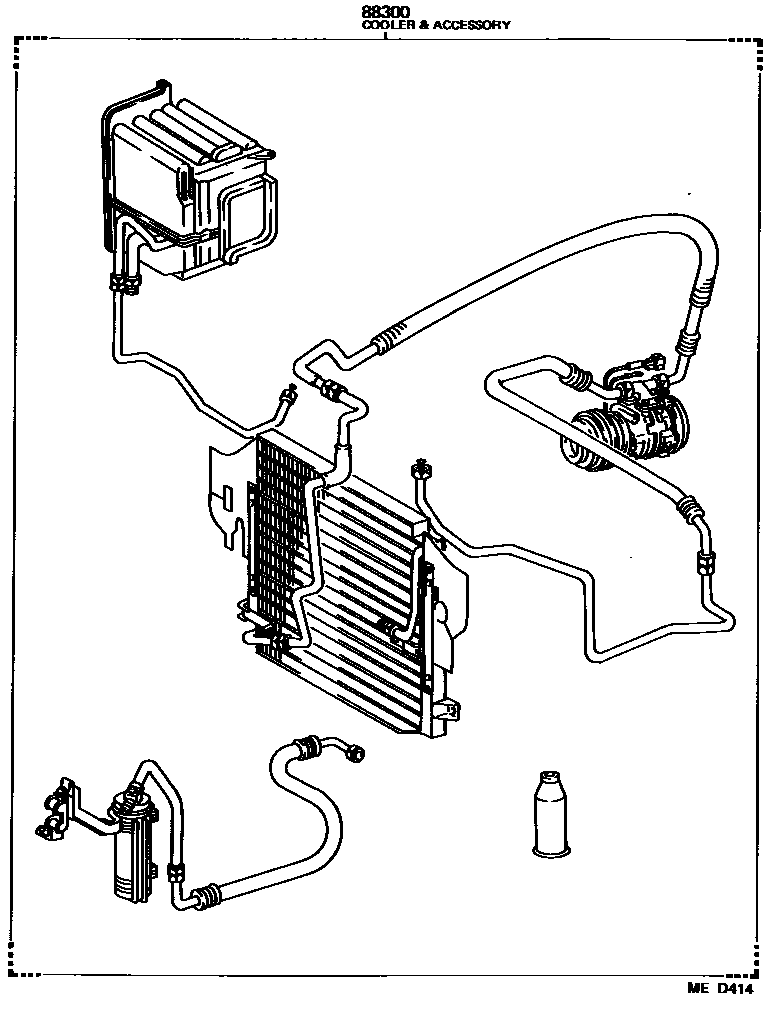 88300
COOLER & ACCESSORY

ME D414