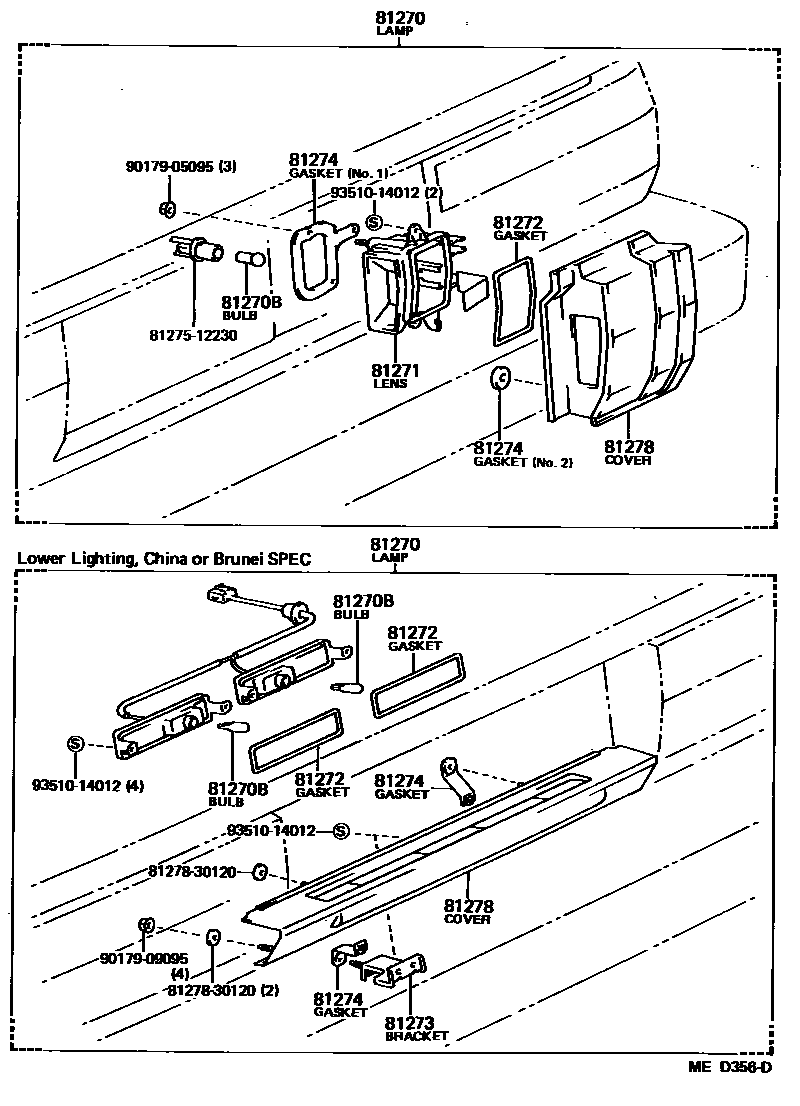 81270
LAMP

90179-05095 (3)

81274
GASKET (No. 1)

93510-14012 (2)

81272
GASKET

81270B
BULB

81275-12230

81271
LENS

81274
GASKET (No. 2)

81278
COVER

Lower Lighting, China or Brunei SPEC

81270
LAMP

81270B
BULB

81272
GASKET

93510-14012 (4)

81270B
BULB

81272
GASKET

81274
GASKET

93510-14012

81278-30120

81278
COVER

90179-09095
(4)

81278-30120 (2)

81274
GASKET

81273
BRACKET

ME D356-D