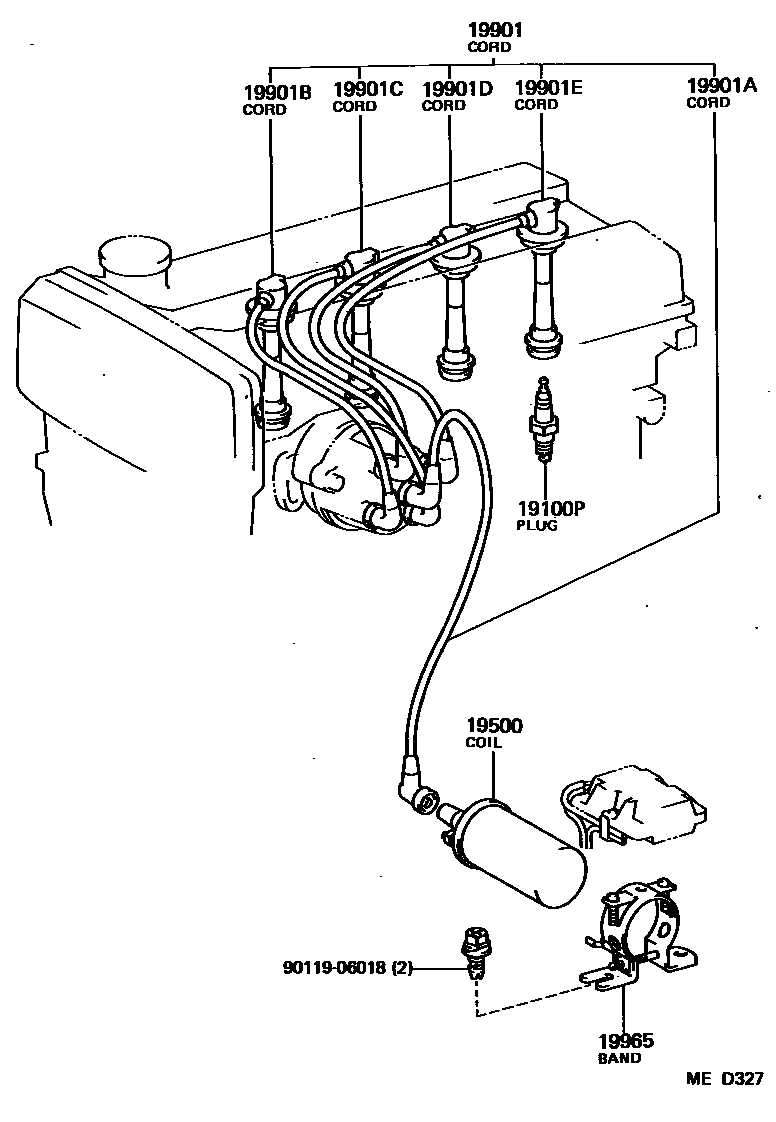 19901
CORD

19901B
CORD

19901C
CORD

19901D
CORD

19901E
CORD

19901A
CORD

19100P
PLUG

19500
COIL

90119-06018 (2)

19965
BAND

ME D327