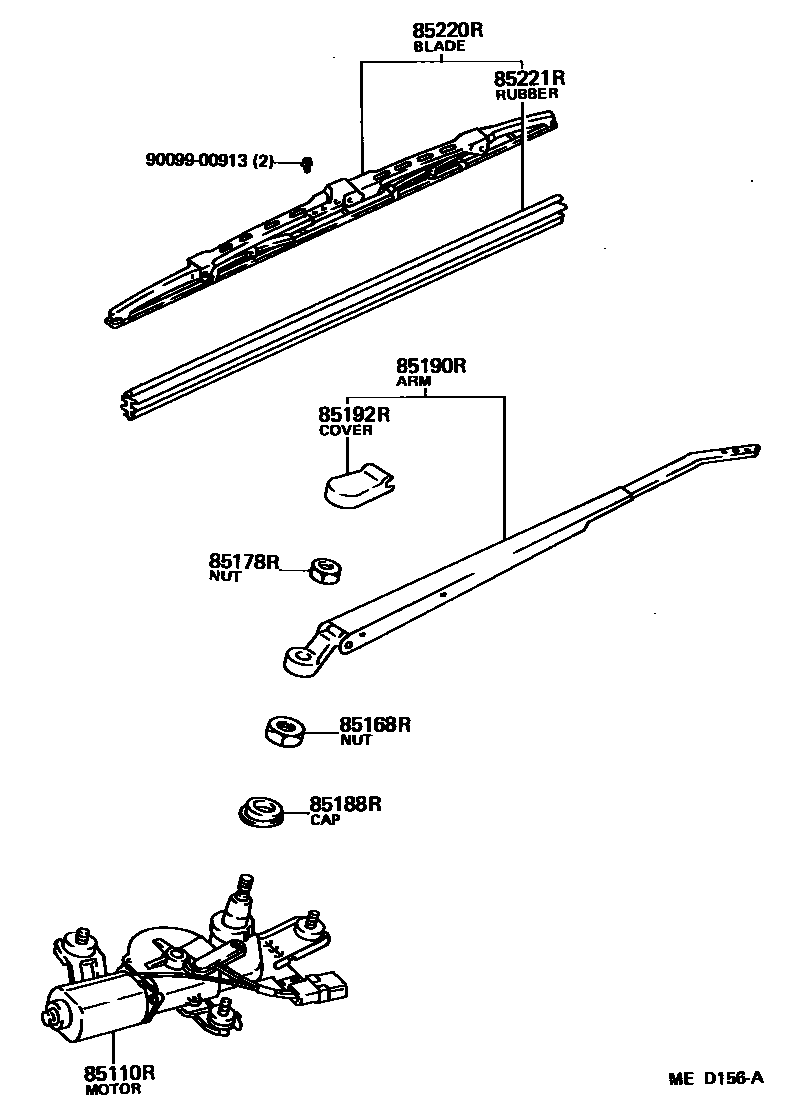 85220R
BLADE

85221R
RUBBER

90099-00913 (2)

85190R
ARM

85192R
COVER

85178R
NUT

85168R
NUT

85188R
CAP

85110R
MOTOR

ME D156-A