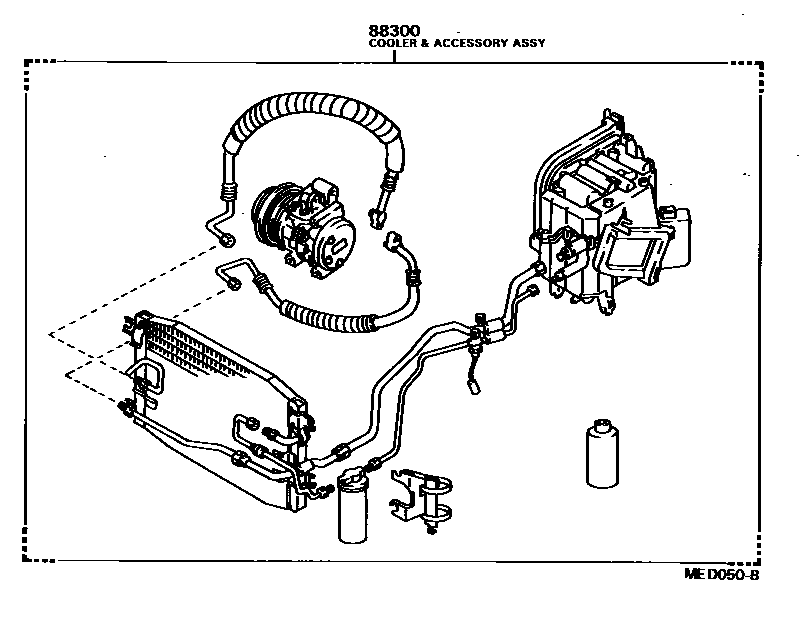 88300
COOLER & ACCESSORY ASSY

ME D050-8