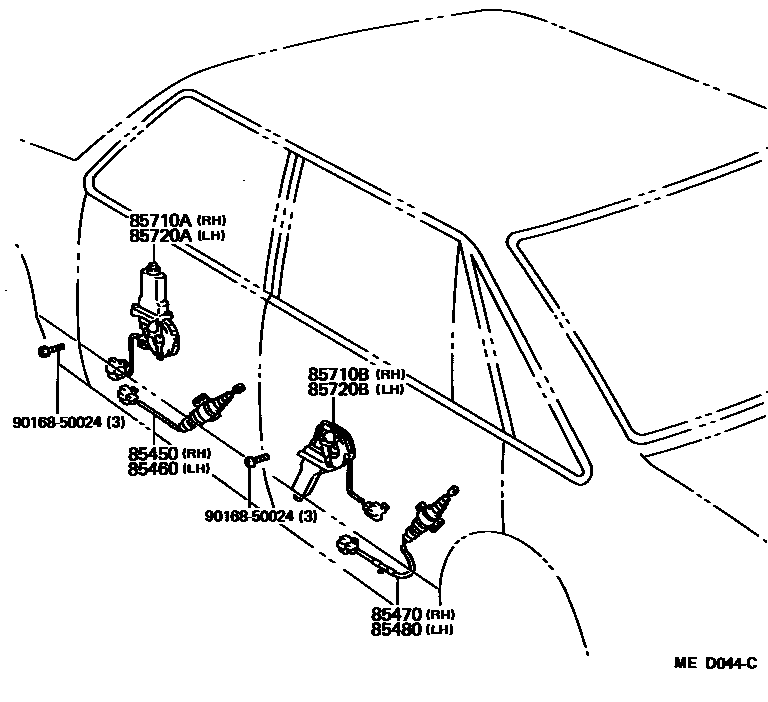 85710A (RH)
85720A (LH)

90168-50024 (3)

85450 (RH)
85460 (LH)

85710B (RH)
85720B (LH)

90168-50024 (3)

85470 (RH)
85480 (LH)

ME D044-C