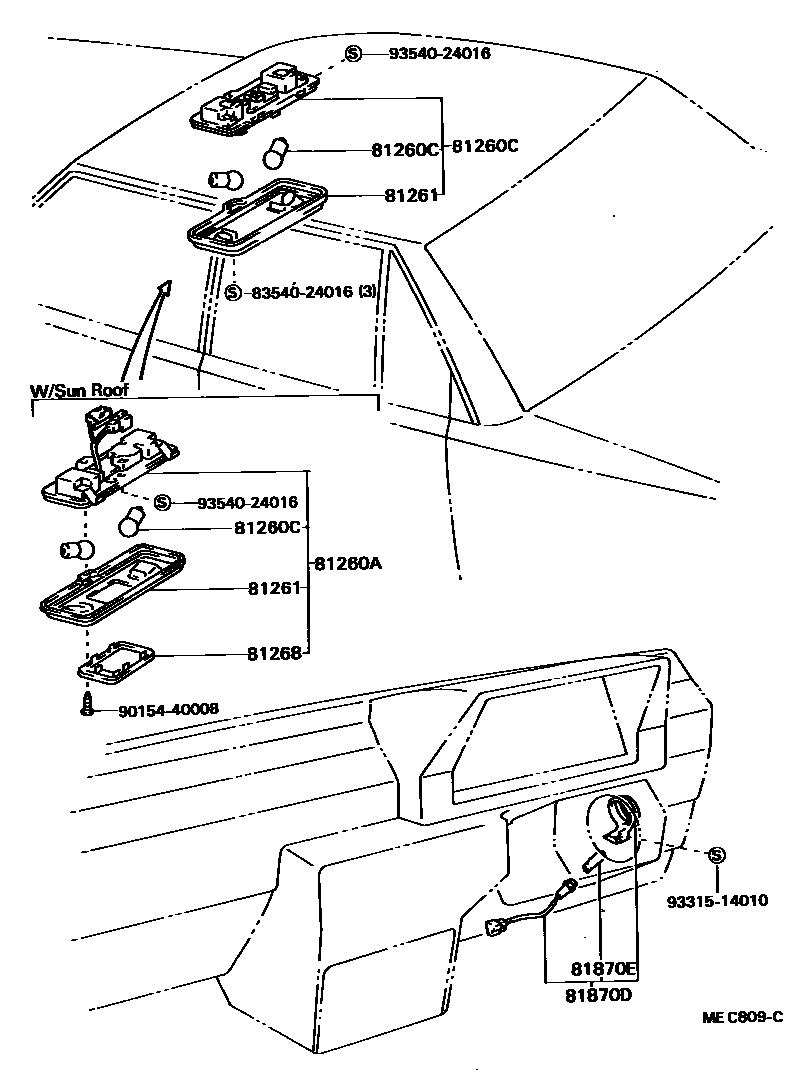 S 93540-24016
81260C 81260C
81261
S 83540-24016 (3)
W/Sun Roof
S 93540-24016
81260C
81260A
81261
81268
90154-40008
S
93315-14010
81870E
81870D
ME C809-C