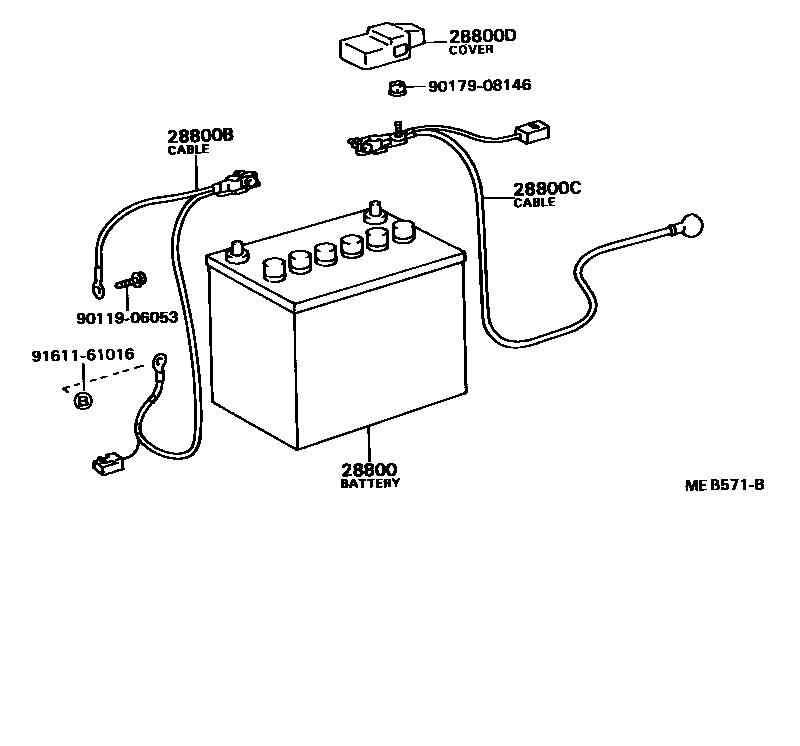 28800D
COVER

90179-08146

28800B
CABLE

28800C
CABLE

90119-06053

91611-61016

B

28800
BATTERY

ME B571-B