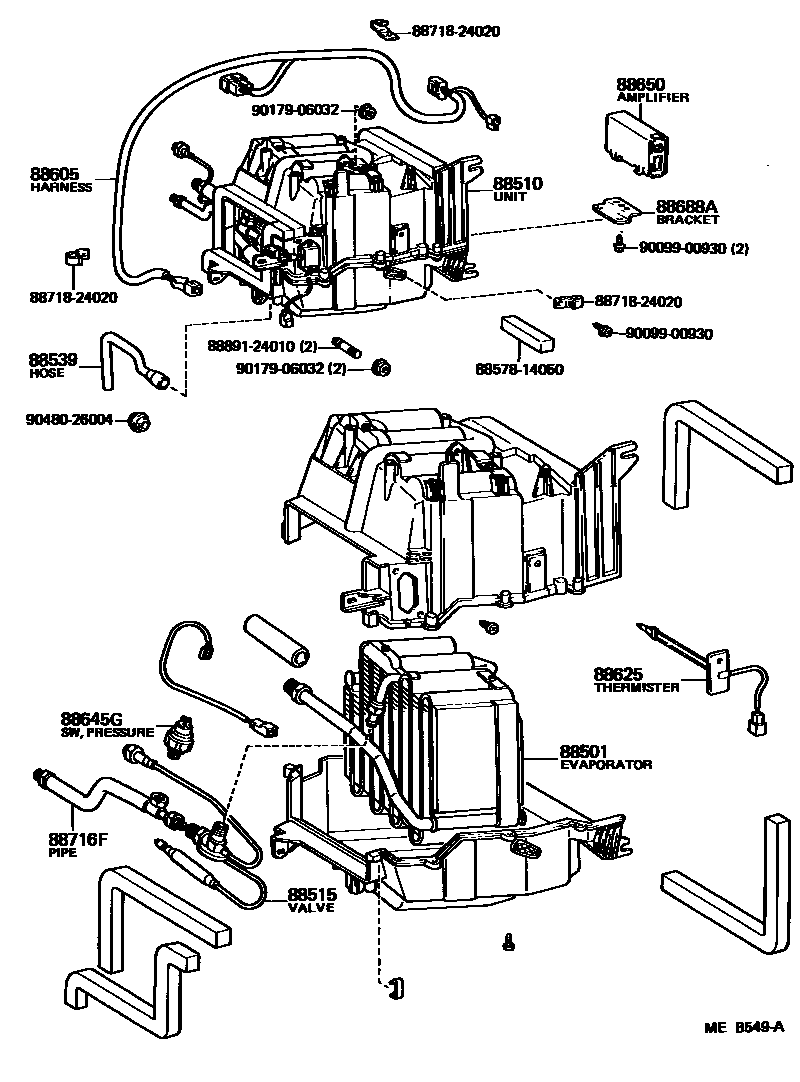 88718-24020

90179-06032

88650
AMPLIFIER

88605
HARNESS

88510
UNIT

88688A
BRACKET

90099-00930 (2)

88718-24020

88718-24020

90099-00930

88539
HOSE

88891-24010 (2)

90179-06032 (2)

88578-14060

90480-26004

88625
THERMISTER

88645G
SW, PRESSURE

88501
EVAPORATOR

88716F
PIPE

88515
VALVE

ME 8549-A