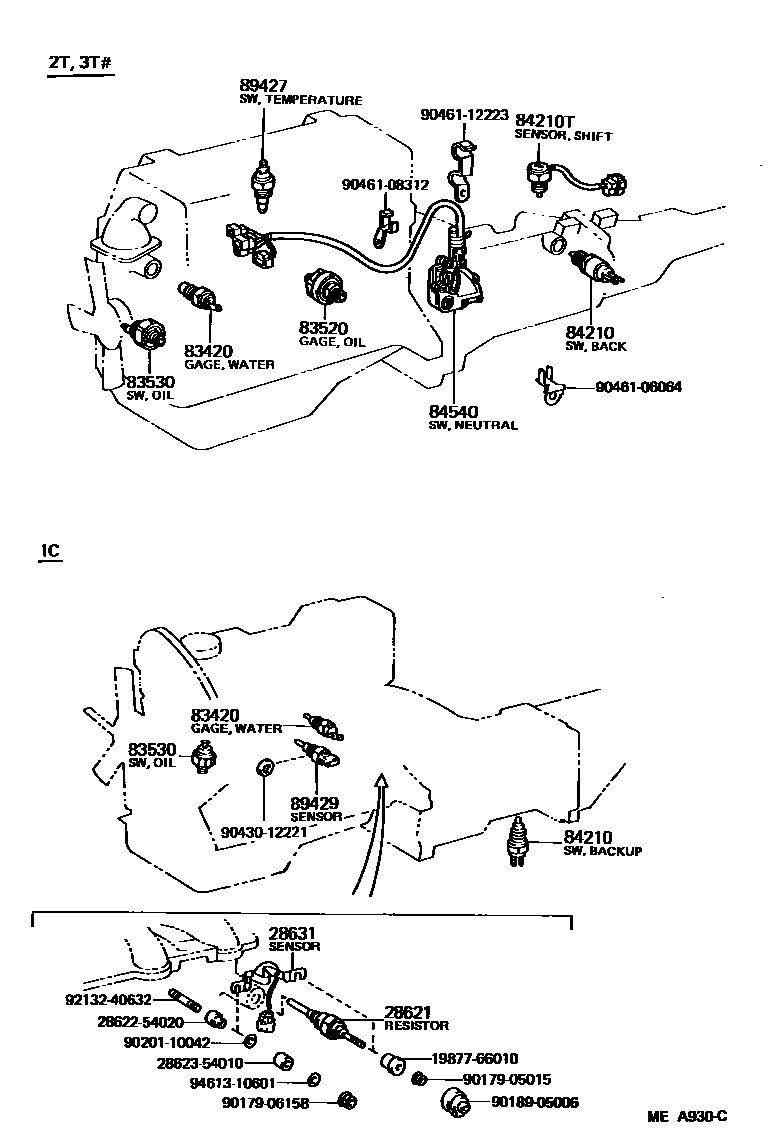 2T, 3T#

89427
SW, TEMPERATURE

90461-12223

84210T
SENSOR, SHIFT

90461-08312

83520
GAGE, OIL

83420
GAGE, WATER

83530
SW, OIL

84210
SW, BACK

90461-06064

84540
SW, NEUTRAL

1C

83420
GAGE, WATER

83530
SW, OIL

89429
SENSOR

90430-12221

84210
SW, BACKUP

28631
SENSOR

92132-40632

28622-54020

28621
RESISTOR

90201-10042

28623-54010

19877-66010

94613-10601

90179-05015

90179-06158

90189-05006

ME A930-C