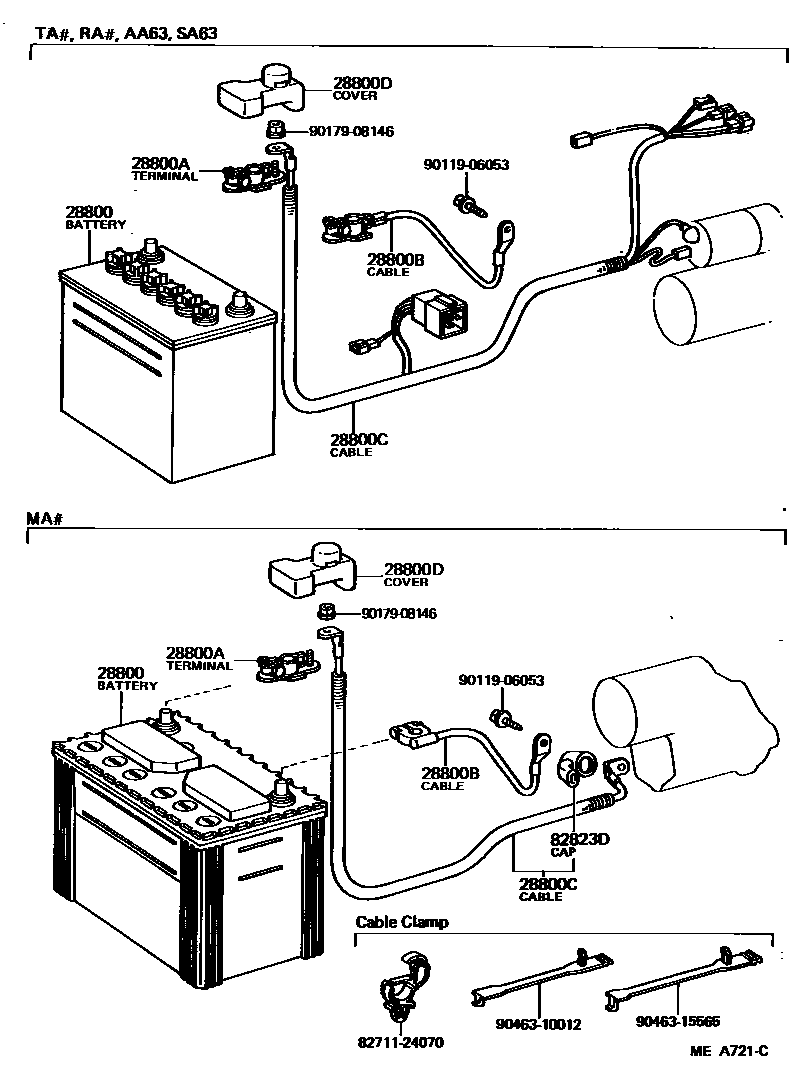 TA#, RA#, AA63, SA63

28800D
COVER

90179-08146

28800A
TERMINAL

90119-06053

28800
BATTERY

28800B
CABLE

28800C
CABLE

MA#

28800D
COVER

90179-08146

28800A
TERMINAL

28800
BATTERY

90119-06053

28800B
CABLE

82823D
CAP

28800C
CABLE

Cable Clamp

82711-24070

90463-10012

90463-15565

ME A721-C