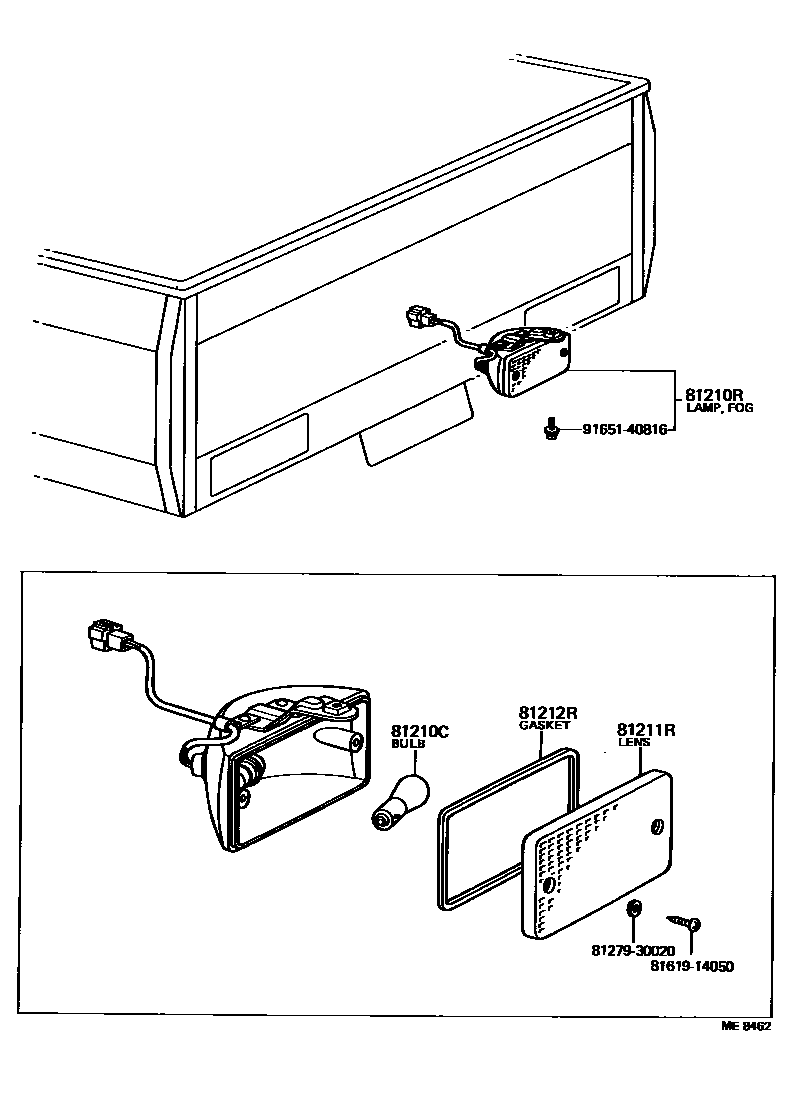 81210R
LAMP, FOG

91651-40816

81210C
BULB

81212R
GASKET

81211R
LENS

81279-30020

81619-14050

ME 8462