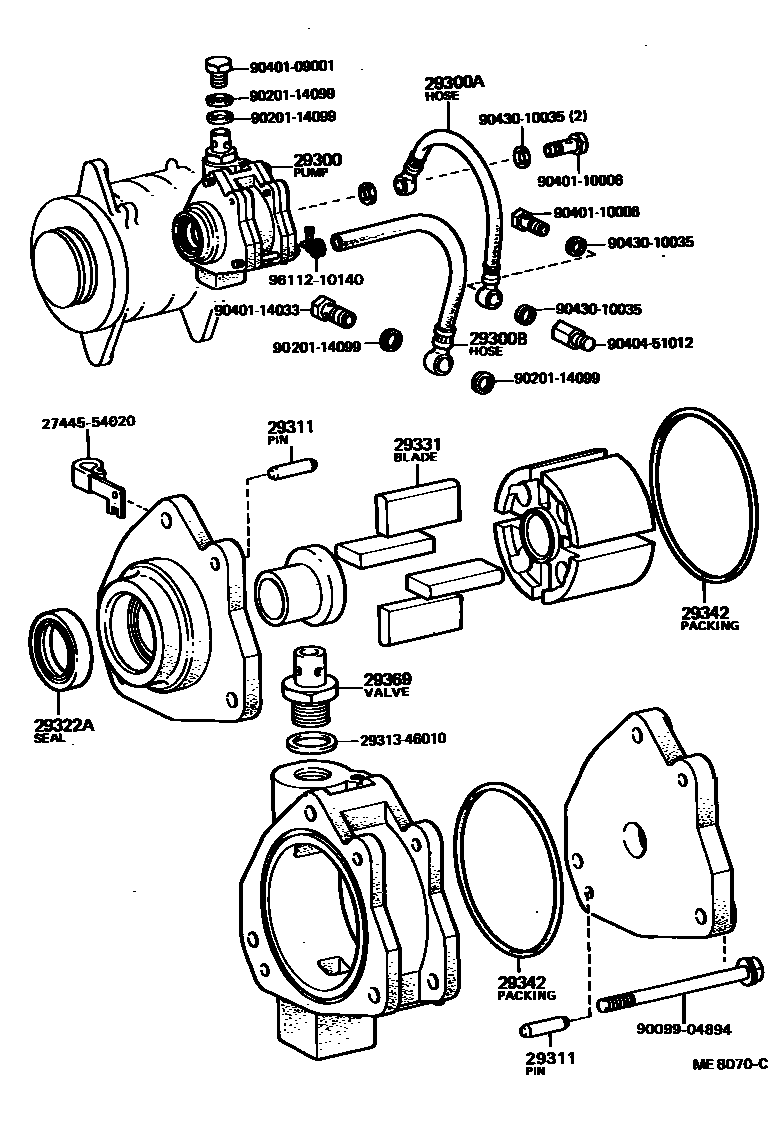 90401-09001
90201-14099
90201-14099
29300
PUMP
29300A
HOSE
90430-10035 (2)
90401-10006
90401-10006
90430-10035
96112-10140
90401-14033
90201-14099
29300B
HOSE
90430-10035
90404-51012
90201-14099
27445-54020
29311
PIN
29331
BLADE
29342
PACKING
29322A
SEAL
29369
VALVE
29313-46010
29342
PACKING
90099-04894
29311
PIN
ME 8070-C