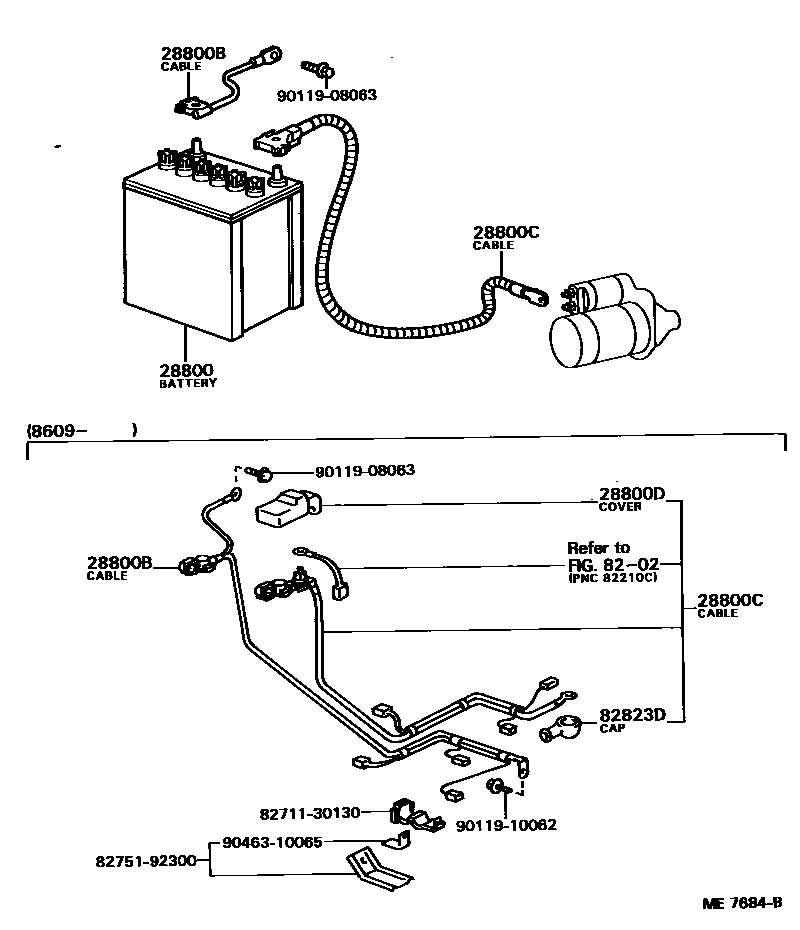 28800B
CABLE

90119-08063

28800C
CABLE

28800
BATTERY

(8609-      )

90119-08063

28800D
COVER

28800B
CABLE

Refer to
FIG. 82-02
(PNC 82210C)

28800C
CABLE

82823D
CAP

82711-30130

90119-10062

90463-10065

82751-92300

ME 7684-B