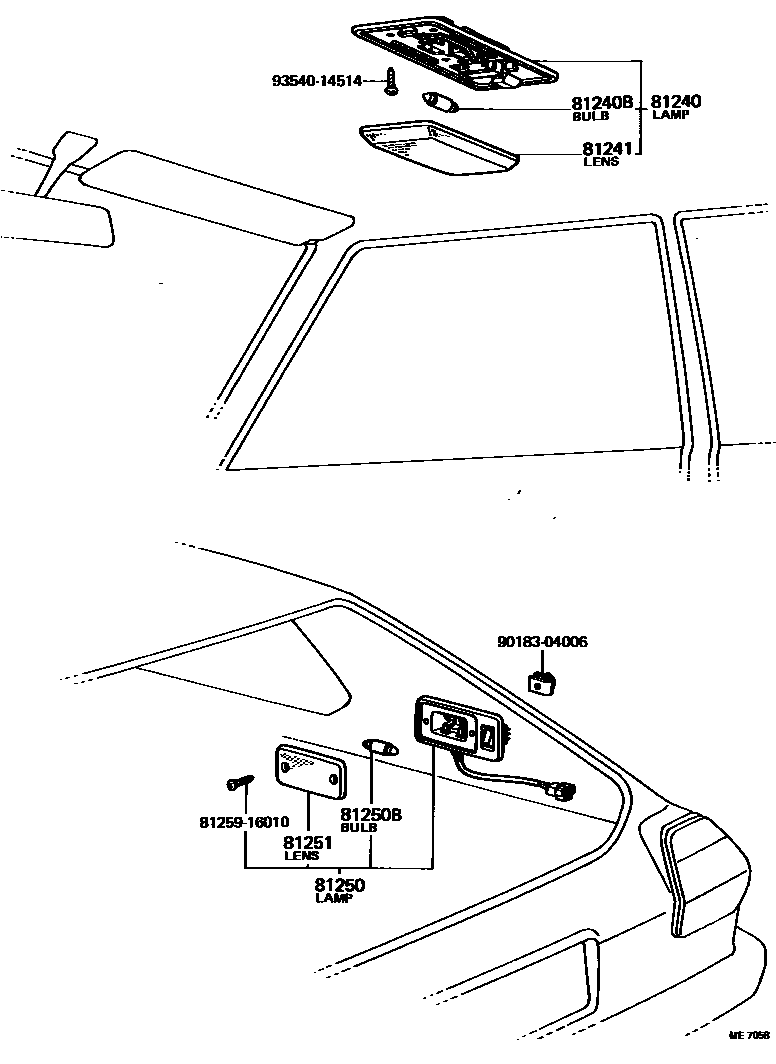 93540-14514
81240B
BULB
81240
LAMP
81241
LENS

90183-04006
81259-16010
81251
LENS
81250B
BULB
81250
LAMP

ME 7058