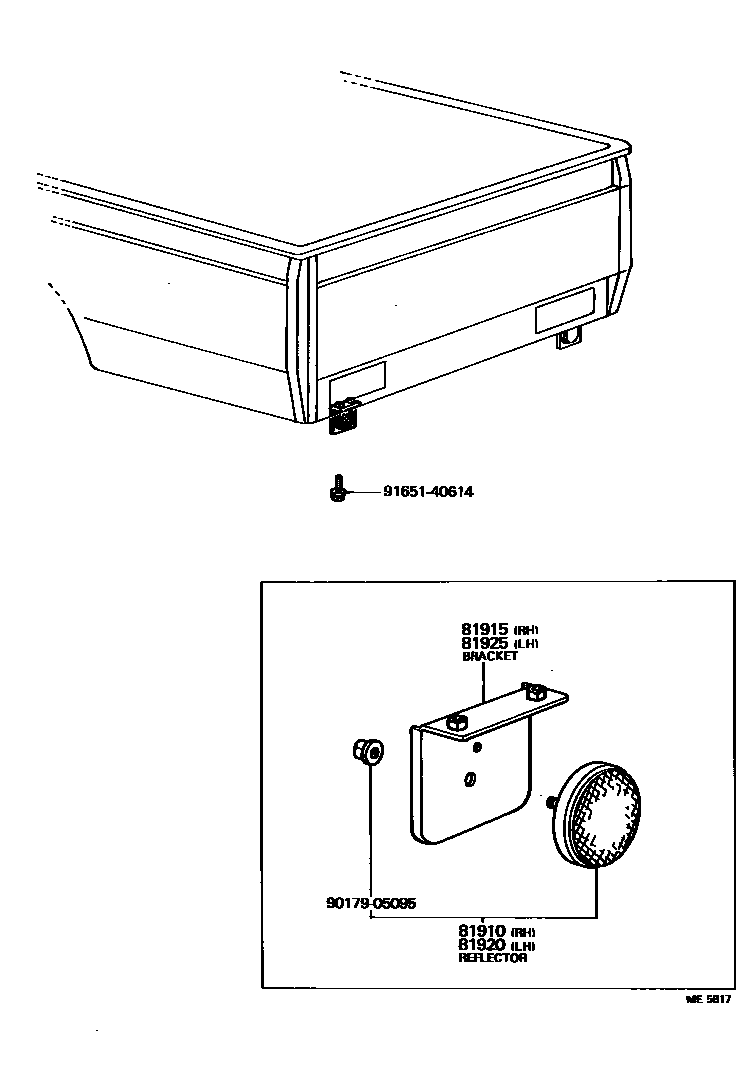 91651-40614

81915 (RH)
81925 (LH)
BRACKET

90179-05095

81910 (RH)
81920 (LH)
REFLECTOR

ME 5817