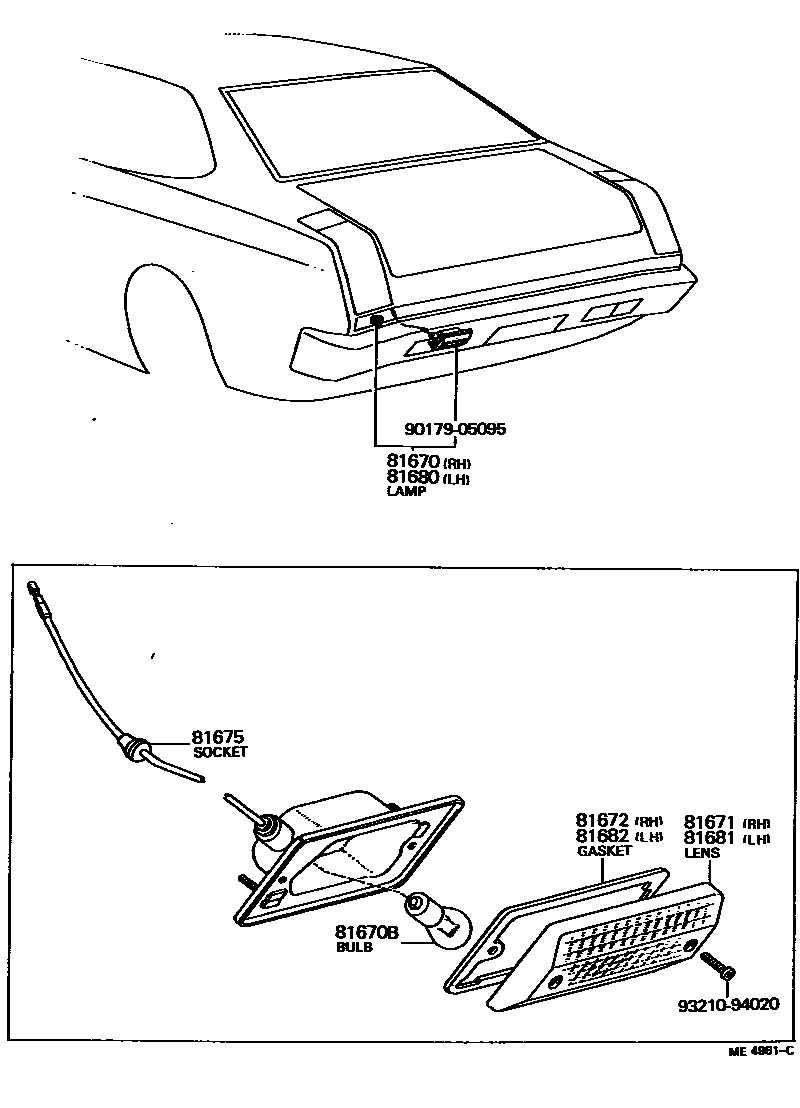 90179-05095

81670 (RH)
81680 (LH)
LAMP

81675
SOCKET

81672 (RH)
81682 (LH)
GASKET

81671 (RH)
81681 (LH)
LENS

81670B
BULB

93210-94020

ME 4961-C