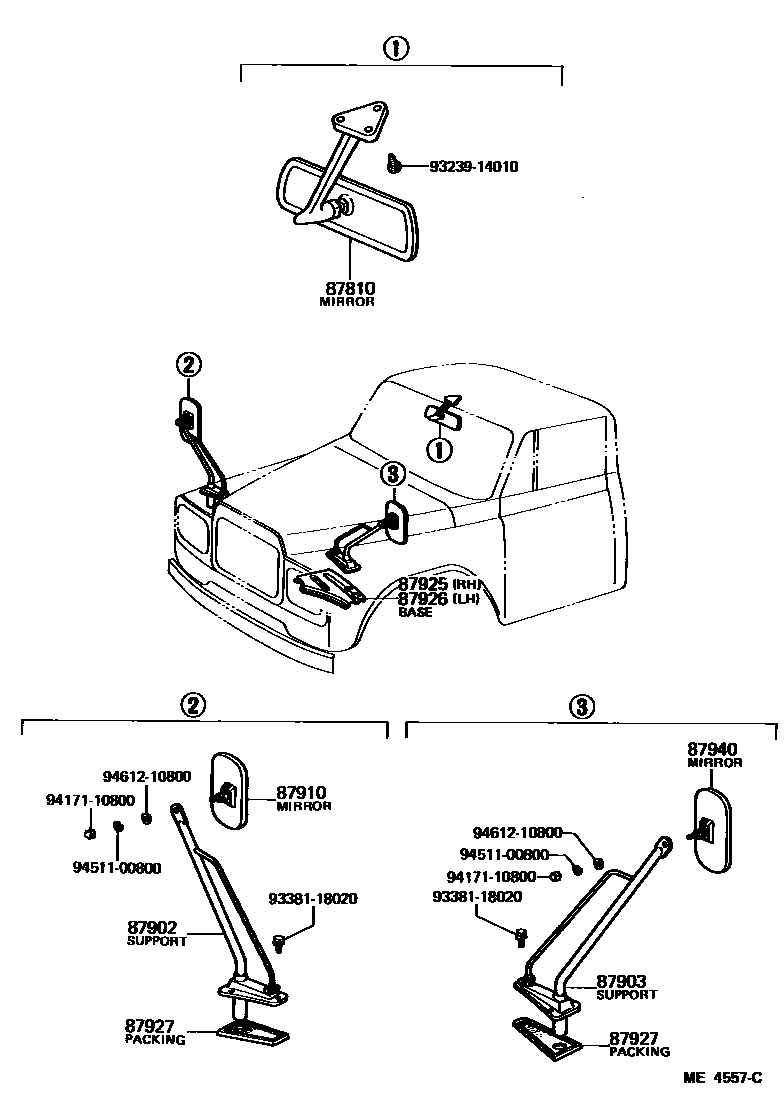 1

93239-14010

87810
MIRROR

2

1

3

87925 (RH)
87926 (LH)
BASE

2

94612-10800
94171-10800
94511-00800

87910
MIRROR

93381-18020

87902
SUPPORT

87927
PACKING

3

87940
MIRROR

94612-10800
94511-00800
94171-10800
93381-18020

87903
SUPPORT

87927
PACKING

ME 4557-C