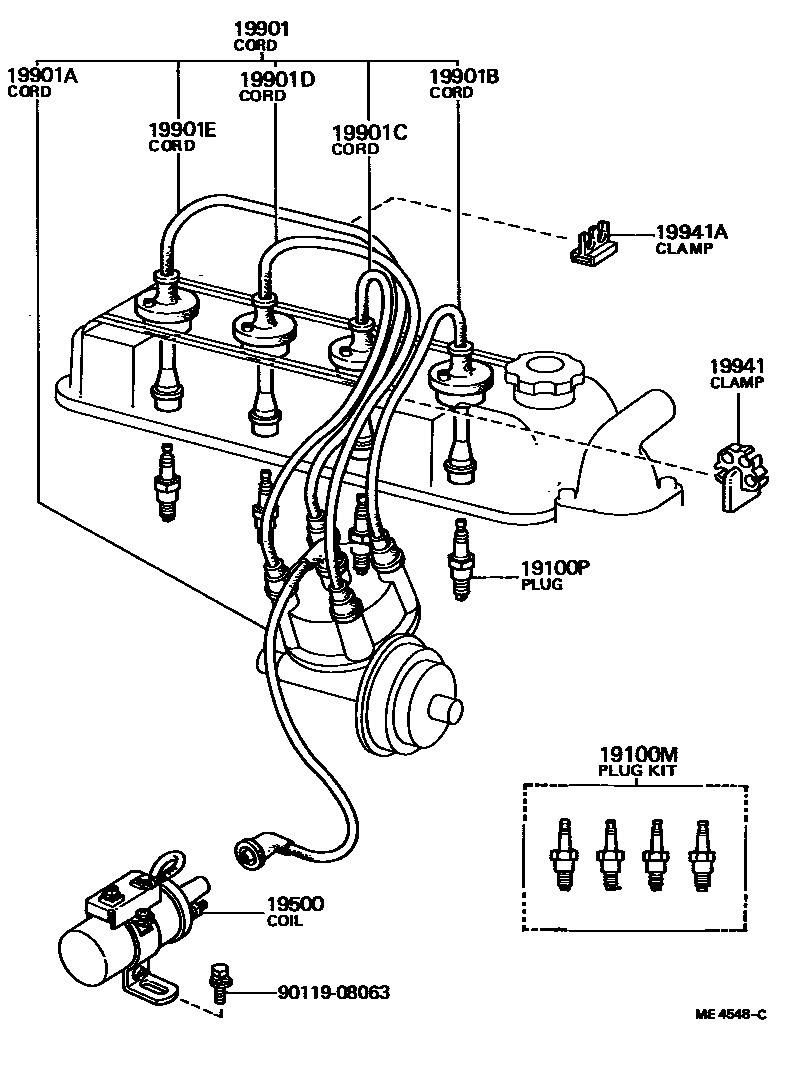 19901
CORD

19901A
CORD

19901D
CORD

19901B
CORD

19901E
CORD

19901C
CORD

19941A
CLAMP

19941
CLAMP

19100P
PLUG

19100M
PLUG KIT

19500
COIL

90119-08063

ME 4548-C