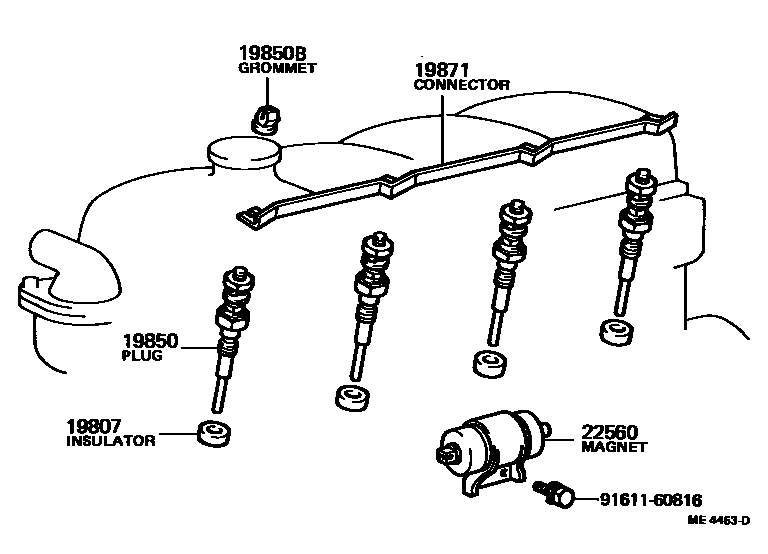 19850B
GROMMET

19871
CONNECTOR

19850
PLUG

19807
INSULATOR

22560
MAGNET

91611-60816

ME 4463-D