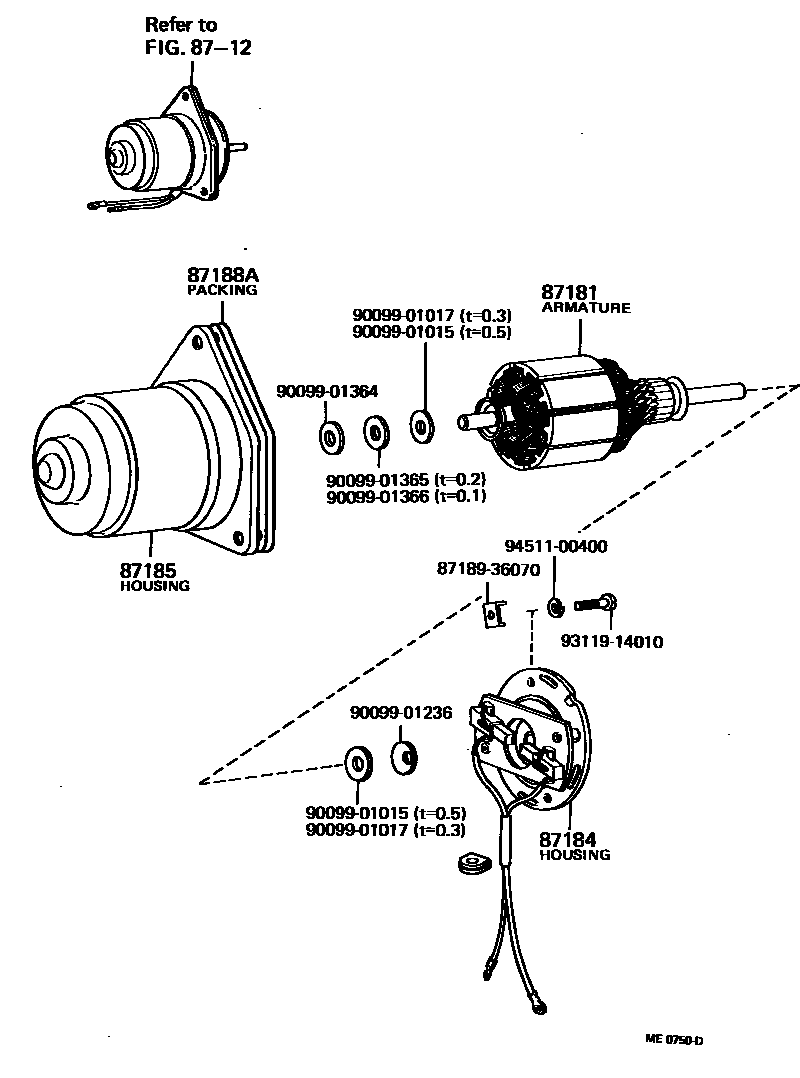 Refer to
FIG. 87–12

87188A
PACKING

90099-01017 (t=0.3)
90099-01015 (t=0.5)

87181
ARMATURE

90099-01364

90099-01365 (t=0.2)
90099-01366 (t=0.1)

87185
HOUSING

94511-00400

87189-36070

93119-14010

90099-01236

90099-01015 (t=0.5)
90099-01017 (t=0.3)

87184
HOUSING

ME 0750-D