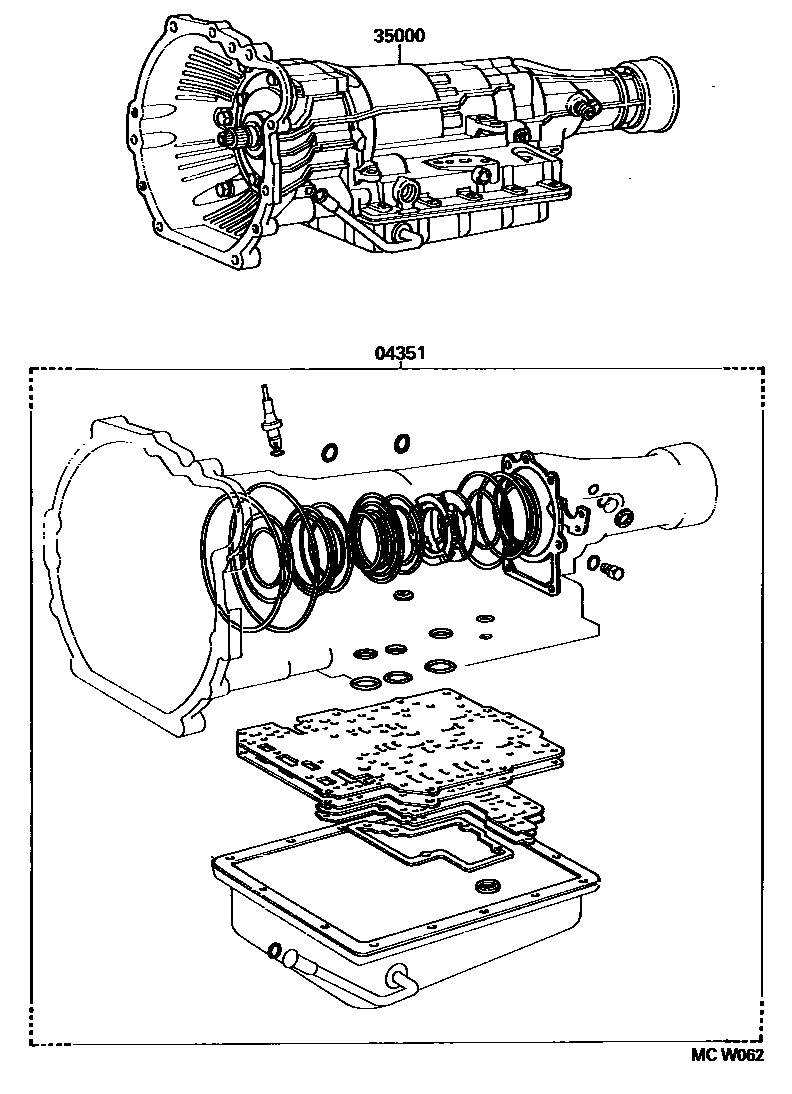 35000

04351

MC W062