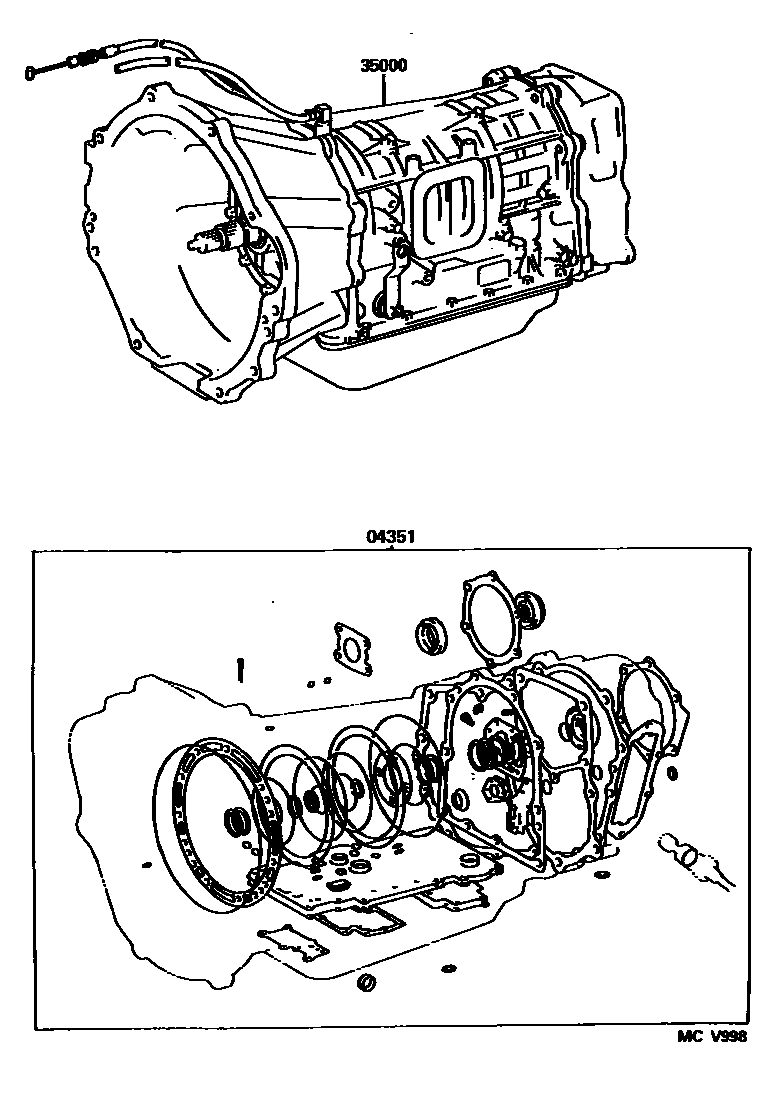 35000

04351

MC V998