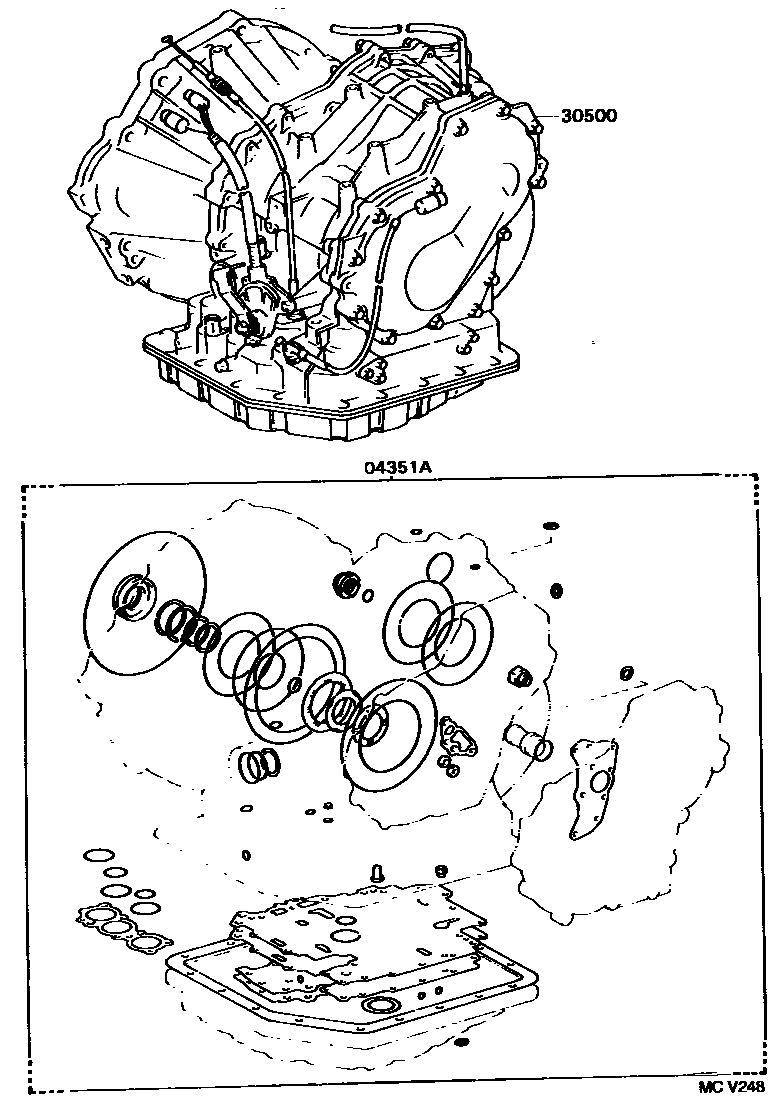 30500

04351A

MC V248